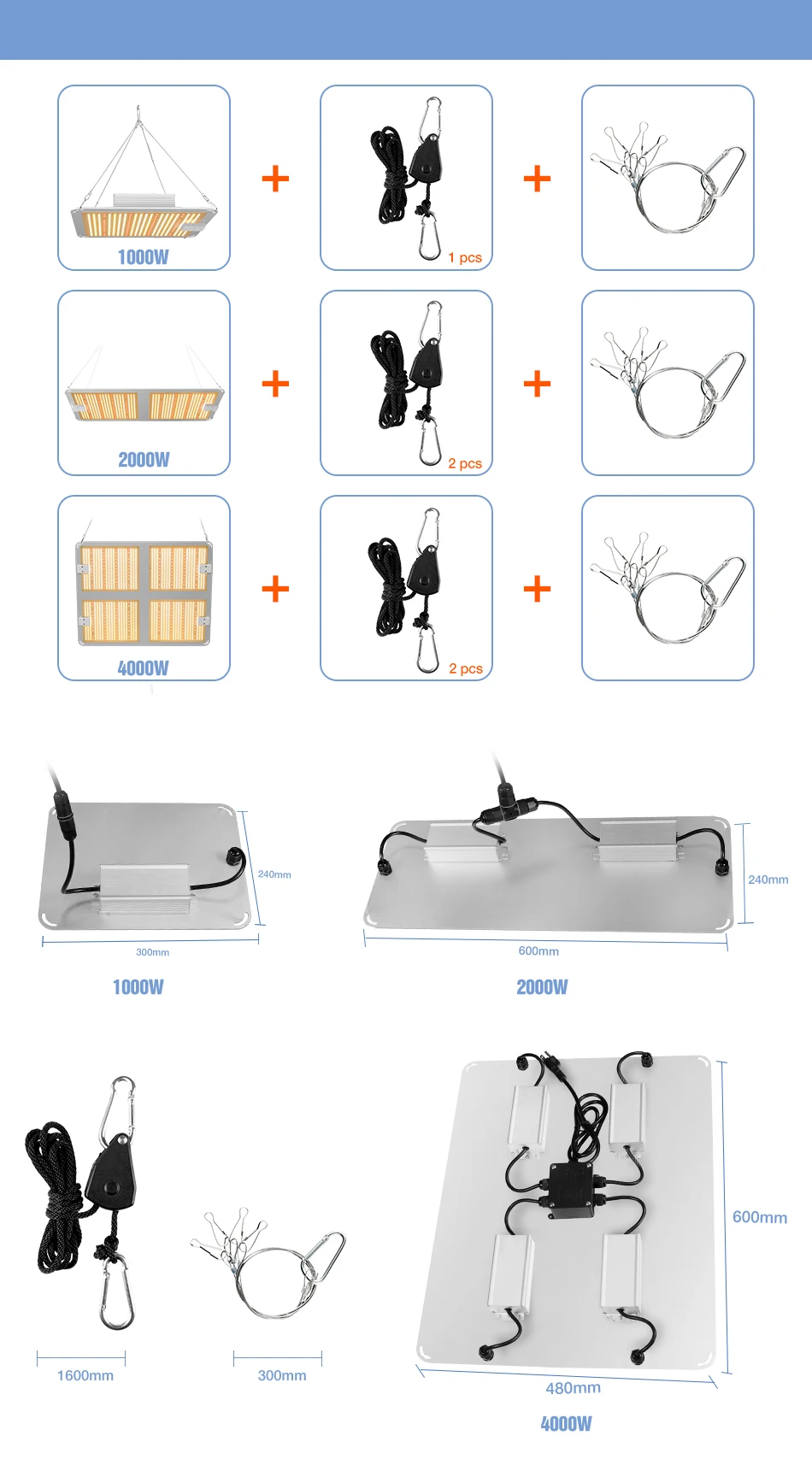 1000W

+

1 pcs

+

2000W

+

2 pcs

+

4000W

+

2 pcs

+

240mm

300mm

1000W

240mm

600mm

2000W

1600mm

300mm

600mm

480mm

4000W