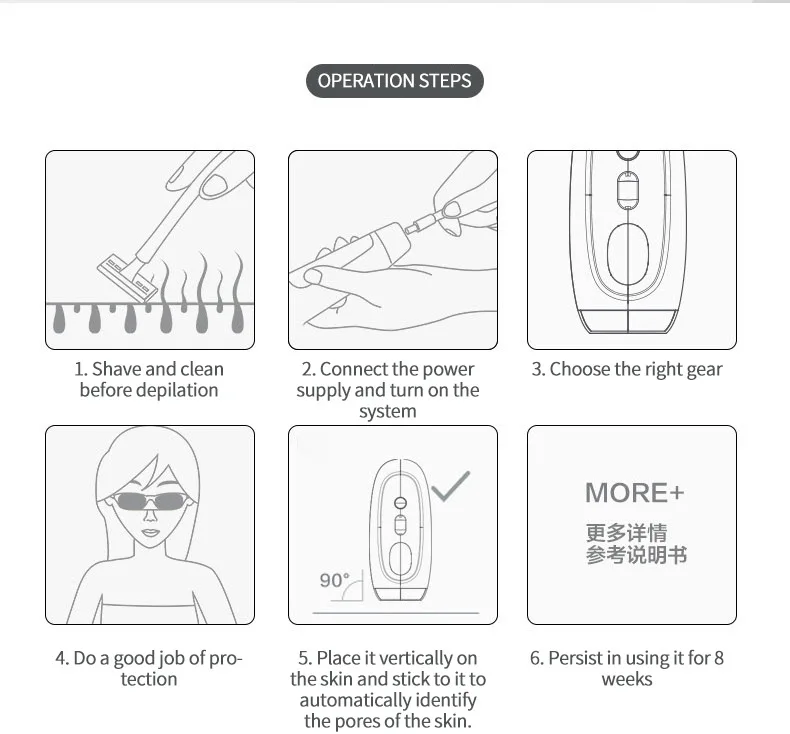 OPERATION STEPS

1. Shave and clean before depilation

2. Connect the power supply and turn on the system

3. Choose the right gear

90°

MORE+

更多详情
参考说明书

4. Do a good job of protection

5. Place it vertically on the skin and stick to it to automatically identify the pores of the skin.

6. Persist in using it for 8 weeks