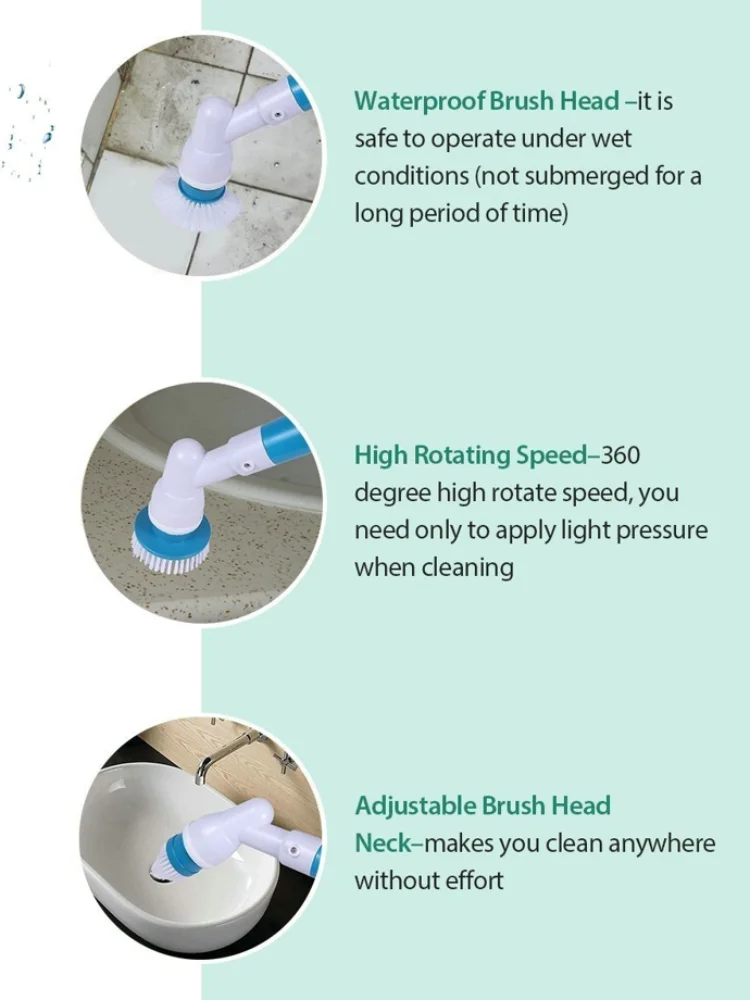 Waterproof Brush Head –it is safe to operate under wet conditions (not submerged for a long period of time)

High Rotating Speed–360 degree high rotate speed, you need only to apply light pressure when cleaning

Adjustable Brush Head Neck–makes you clean anywhere without effort