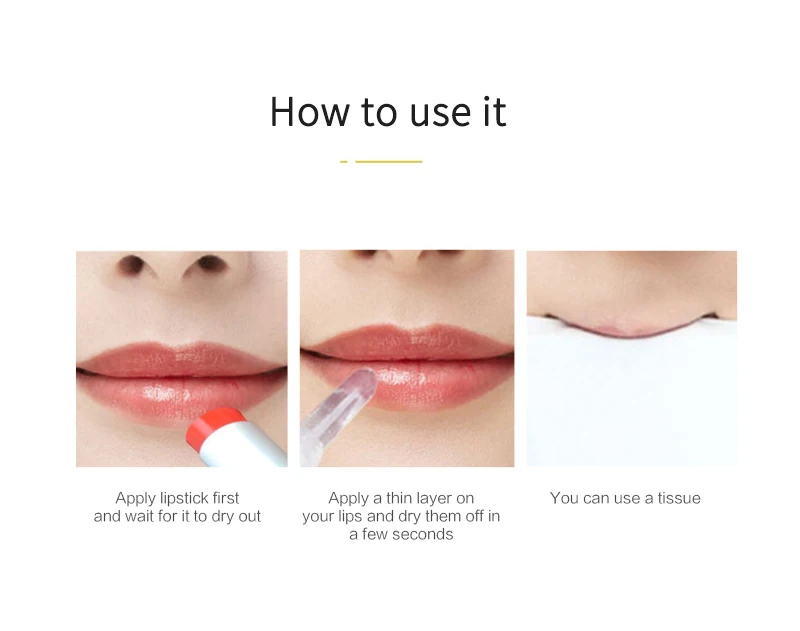 How to use it

Apply lipstick first and wait for it to dry out

Apply a thin layer on your lips and dry them off in a few seconds

You can use a tissue