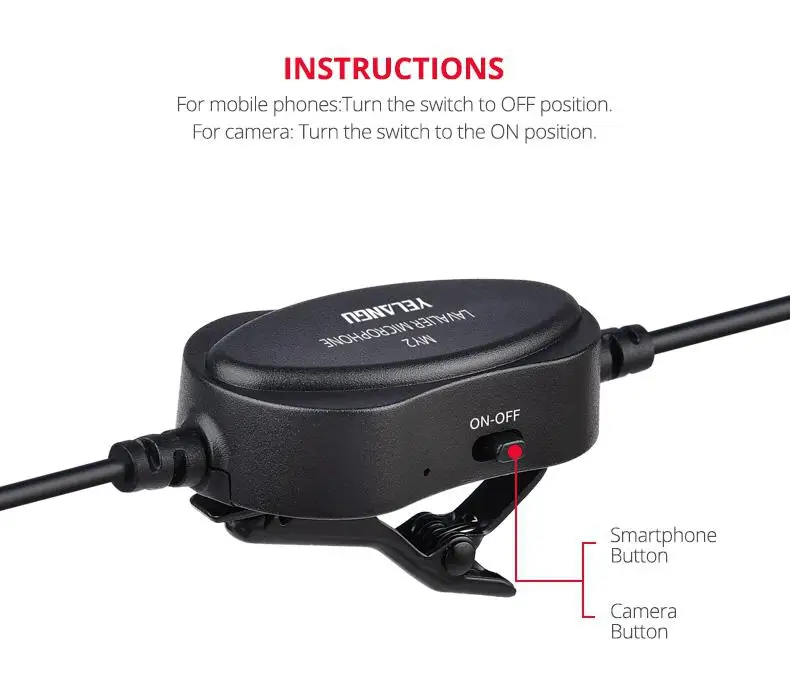 INSTRUCTIONS

For mobile phones:Turn the switch to OFF position.
For camera: Turn the switch to the ON position.

YELANGU
LAVALIER MICROPHONE
MY2

ON-OFF

Smartphone Button

Camera Button