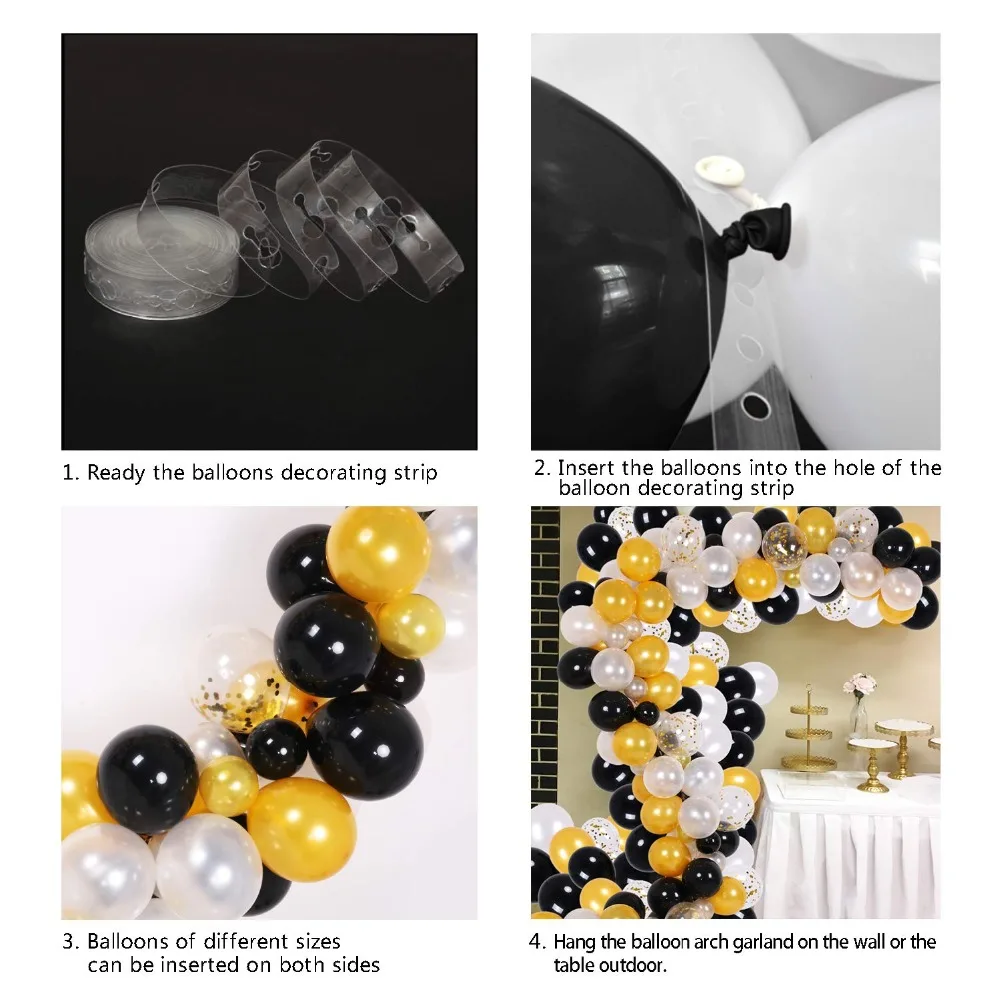 1. Ready the balloons decorating strip

2. Insert the balloons into the hole of the balloon decorating strip

3. Balloons of different sizes can be inserted on both sides

4. Hang the balloon arch garland on the wall or the table outdoor.