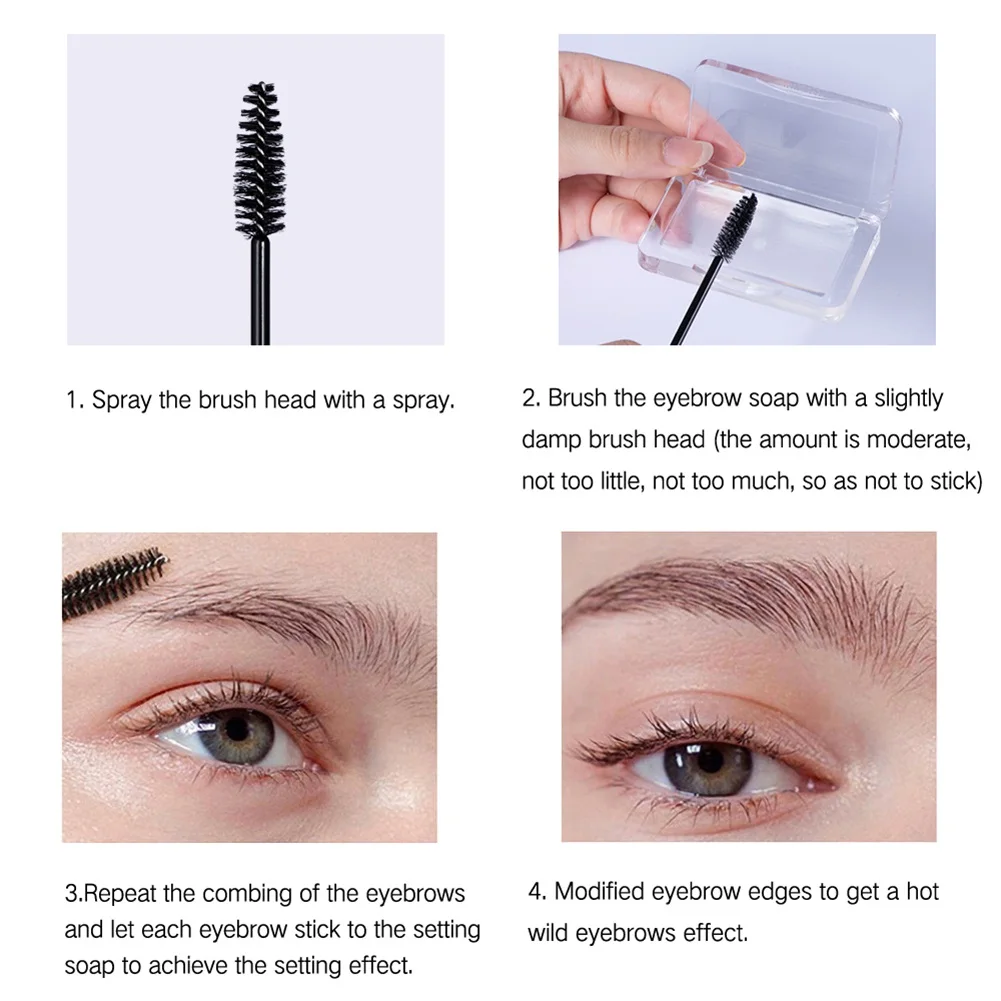 1. Spray the brush head with a spray.

2. Brush the eyebrow soap with a slightly damp brush head (the amount is moderate, not too little, not too much, so as not to stick)

3.Repeat the combing of the eyebrows and let each eyebrow stick to the setting soap to achieve the setting effect.

4. Modified eyebrow edges to get a hot wild eyebrows effect.