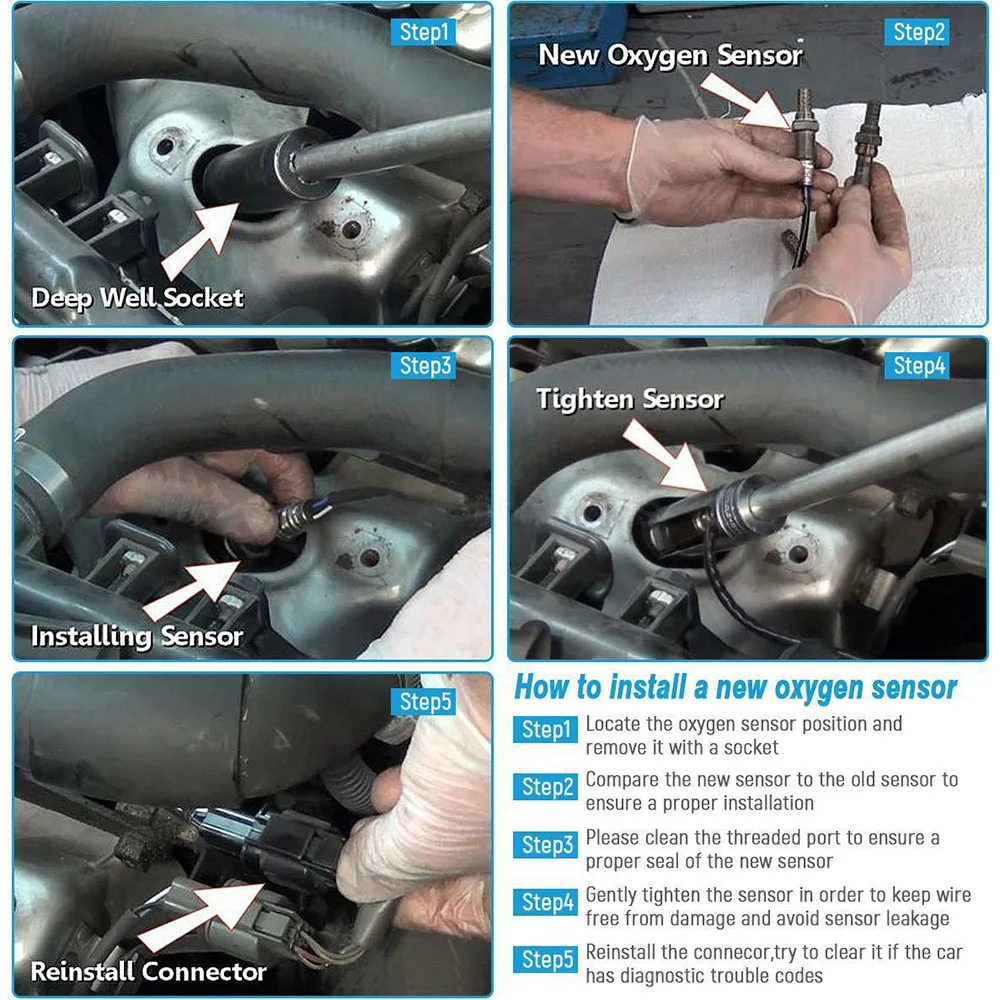 Step1
Deep Well Socket

Step2
New Oxygen Sensor

Step3
Installing Sensor

Step4
Tighten Sensor

Step5
Reinstall Connector

How to install a new oxygen sensor

Step1 Locate the oxygen sensor position and remove it with a socket

Step2 Compare the new sensor to the old sensor to ensure a proper installation

Step3 Please clean the threaded port to ensure a proper seal of the new sensor

Step4 Gently tighten the sensor in order to keep wire free from damage and avoid sensor leakage

Step5 Reinstall the connecor,try to clear it if the car has diagnostic trouble codes