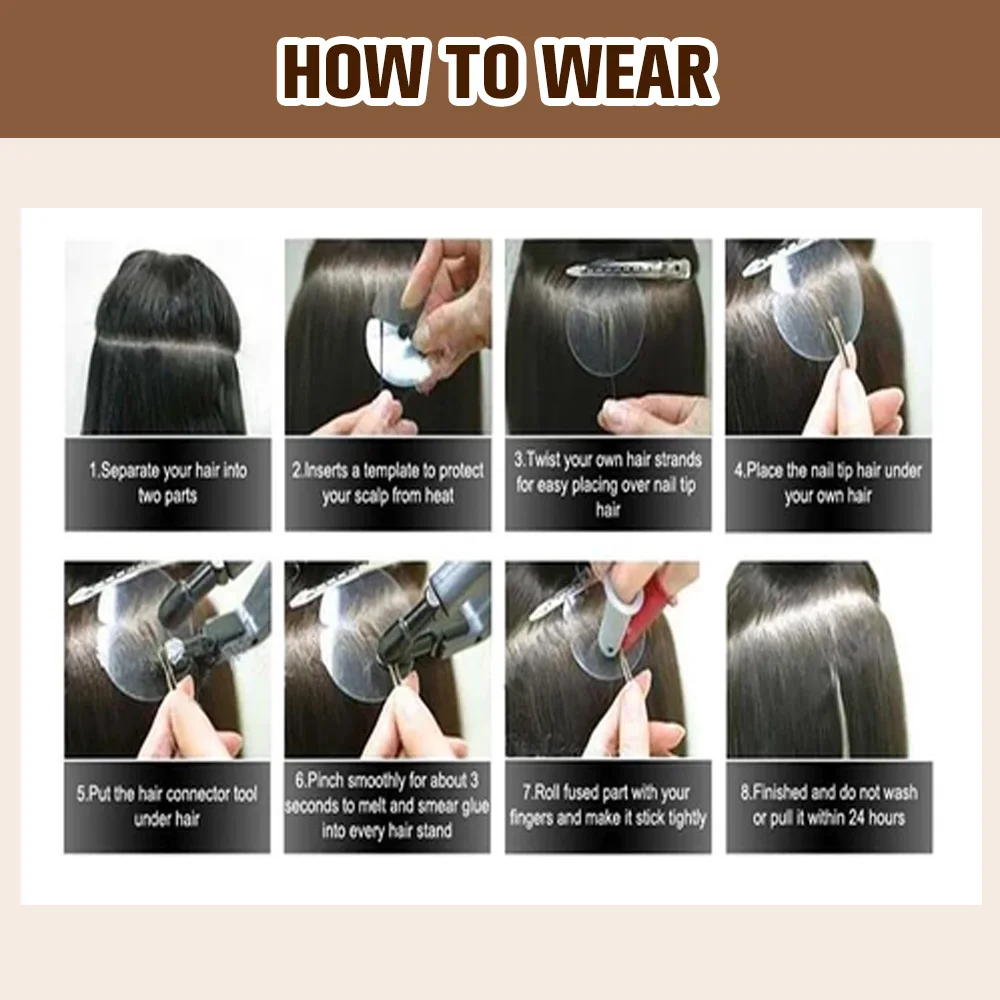 HOW TO WEAR

1.Separate your hair into two parts

2.Inserts a template to protect your scalp from heat

3.Twist your own hair strands for easy placing over nail tip hair

4.Place the nail tip hair under your own hair

5.Put the hair connector tool under hair

6.Pinch smoothly for about 3 seconds to melt and smear glue into every hair stand

7.Roll fused part with your fingers and make it stick tightly

8.Finished and do not wash or pull it within 24 hours