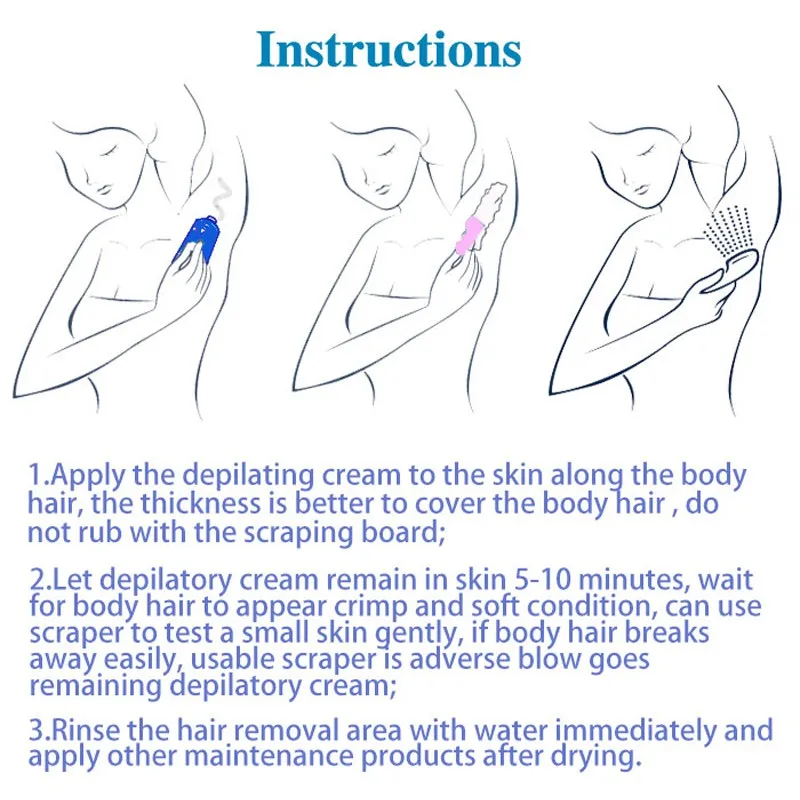 Instructions

1.Apply the depilating cream to the skin along the body hair, the thickness is better to cover the body hair , do not rub with the scraping board;

2.Let depilatory cream remain in skin 5-10 minutes, wait for body hair to appear crimp and soft condition, can use scraper to test a small skin gently, if body hair breaks away easily, usable scraper is adverse blow goes remaining depilatory cream;

3.Rinse the hair removal area with water immediately and apply other maintenance products after drying.