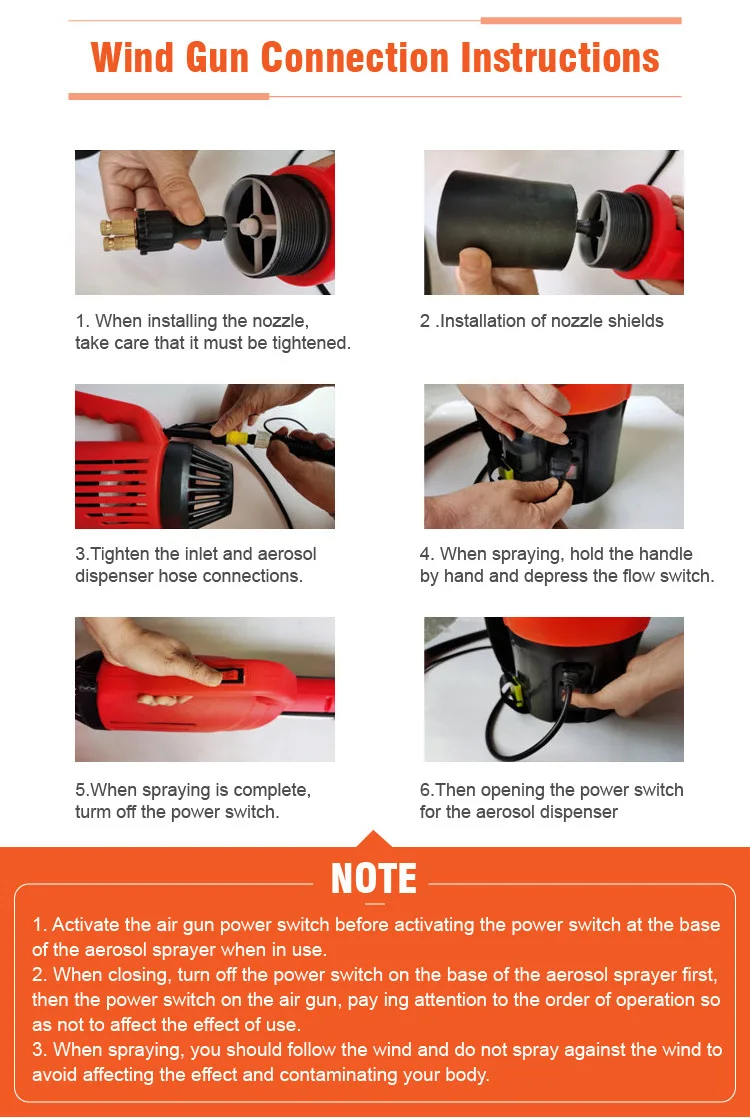 Wind Gun Connection Instructions

1. When installing the nozzle, take care that it must be tightened.

2 .Installation of nozzle shields

3.Tighten the inlet and aerosol dispenser hose connections.

4. When spraying, hold the handle by hand and depress the flow switch.

5.When spraying is complete, turm off the power switch.

6.Then opening the power switch for the aerosol dispenser

NOTE

1. Activate the air gun power switch before activating the power switch at the base of the aerosol sprayer when in use.
2. When closing, turn off the power switch on the base of the aerosol sprayer first, then the power switch on the air gun, pay ing attention to the order of operation so as not to affect the effect of use.
3. When spraying, you should follow the wind and do not spray against the wind to avoid affecting the effect and contaminating your body.