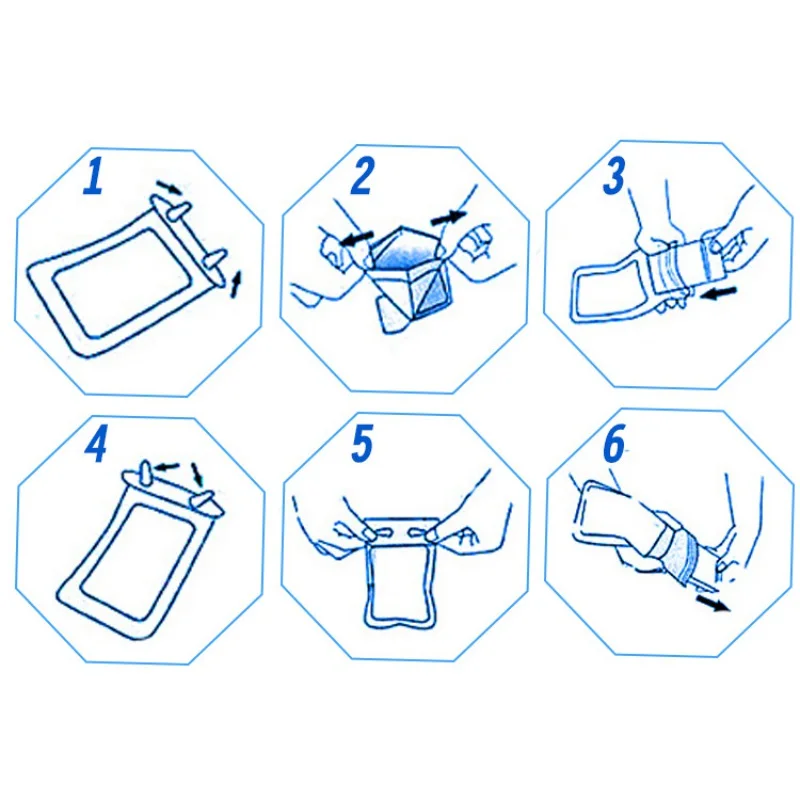 1

2

3

4

5

6