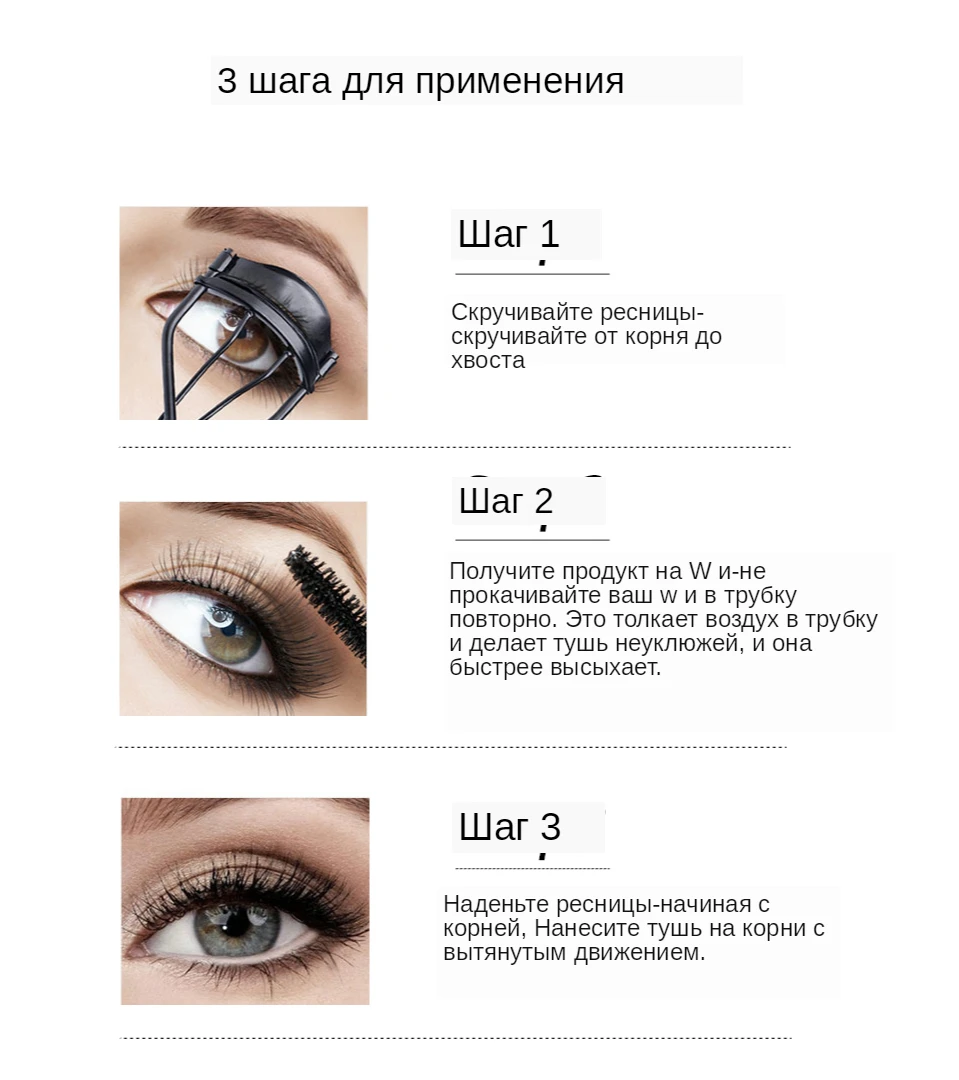 3 шага для применения

Шаг 1

Скручивайте ресницы-скручивайте от корня до хвоста

Шаг 2

Получите продукт на W и-не прокачивайте ваш w и в трубку повторно. Это толкает воздух в трубку и делает тушь неуклюжей, и она быстрее высыхает.

Шаг 3

Наденьте ресницы-начиная с корней, Нанесите тушь на корни с вытянутым движением.