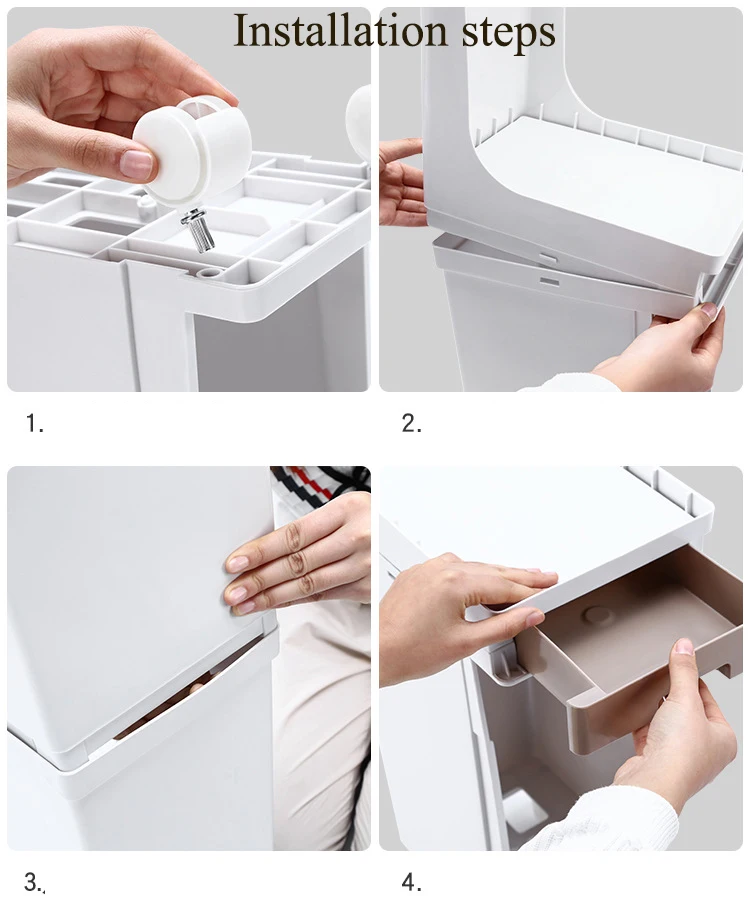 Installation steps

1.

2.

3.,

4.