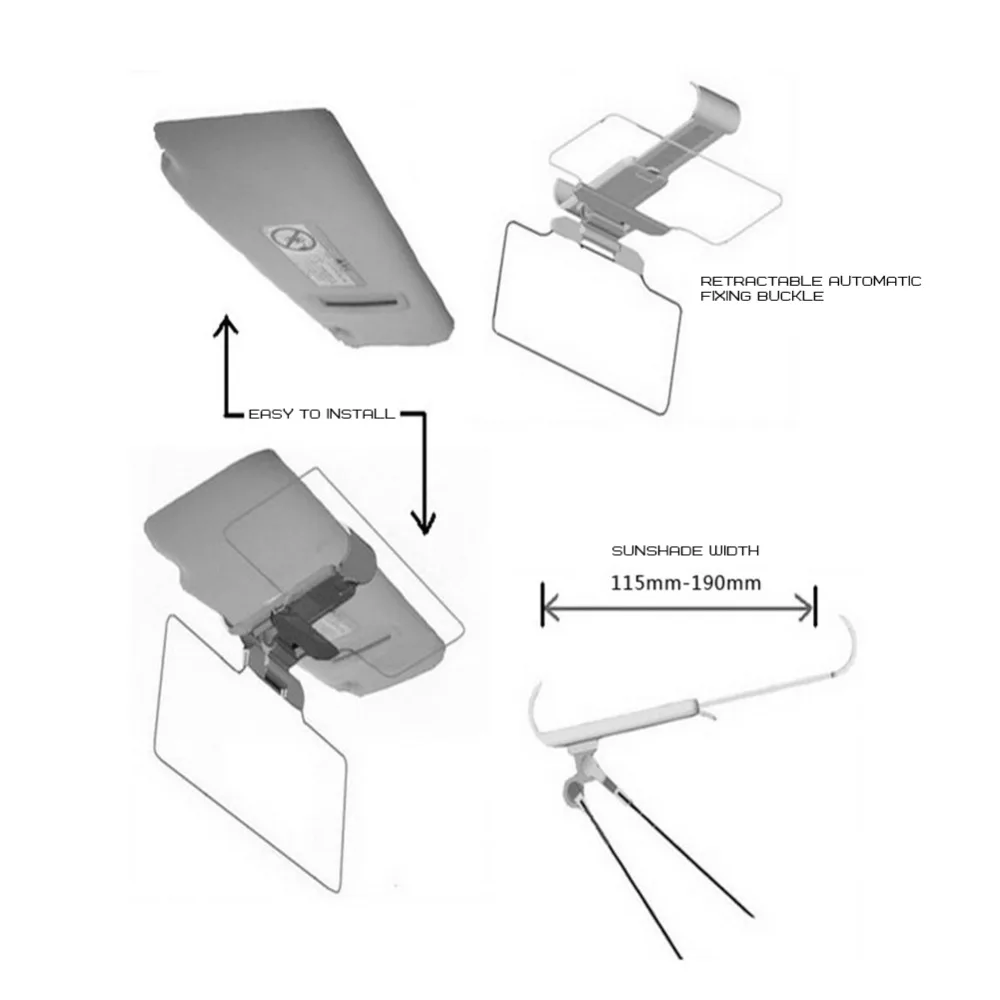 RETRACTABLE AUTOMATIC FIXING BUCKLE

EASY TO INSTALL

SUNSHADE WIDTH

115mm-190mm