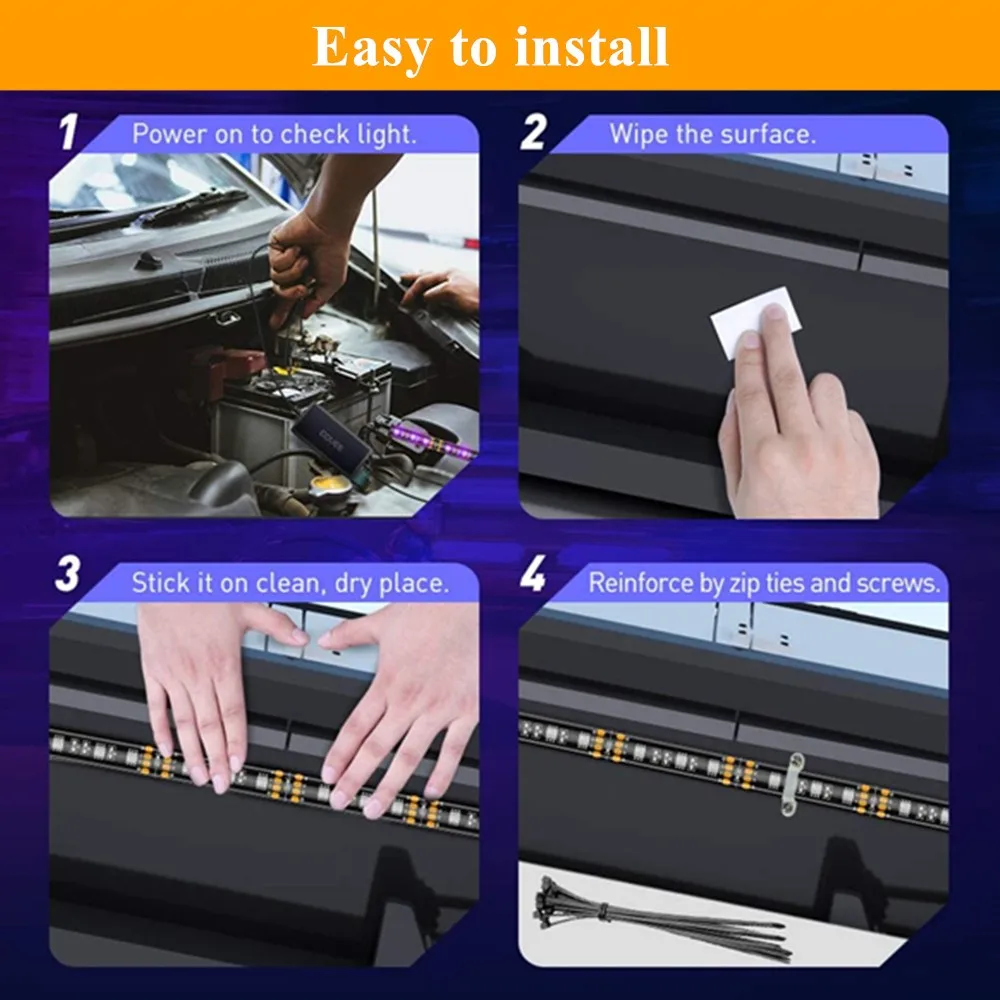 Easy to install

1 Power on to check light.

2 Wipe the surface.

3 Stick it on clean, dry place.

4 Reinforce by zip ties and screws.