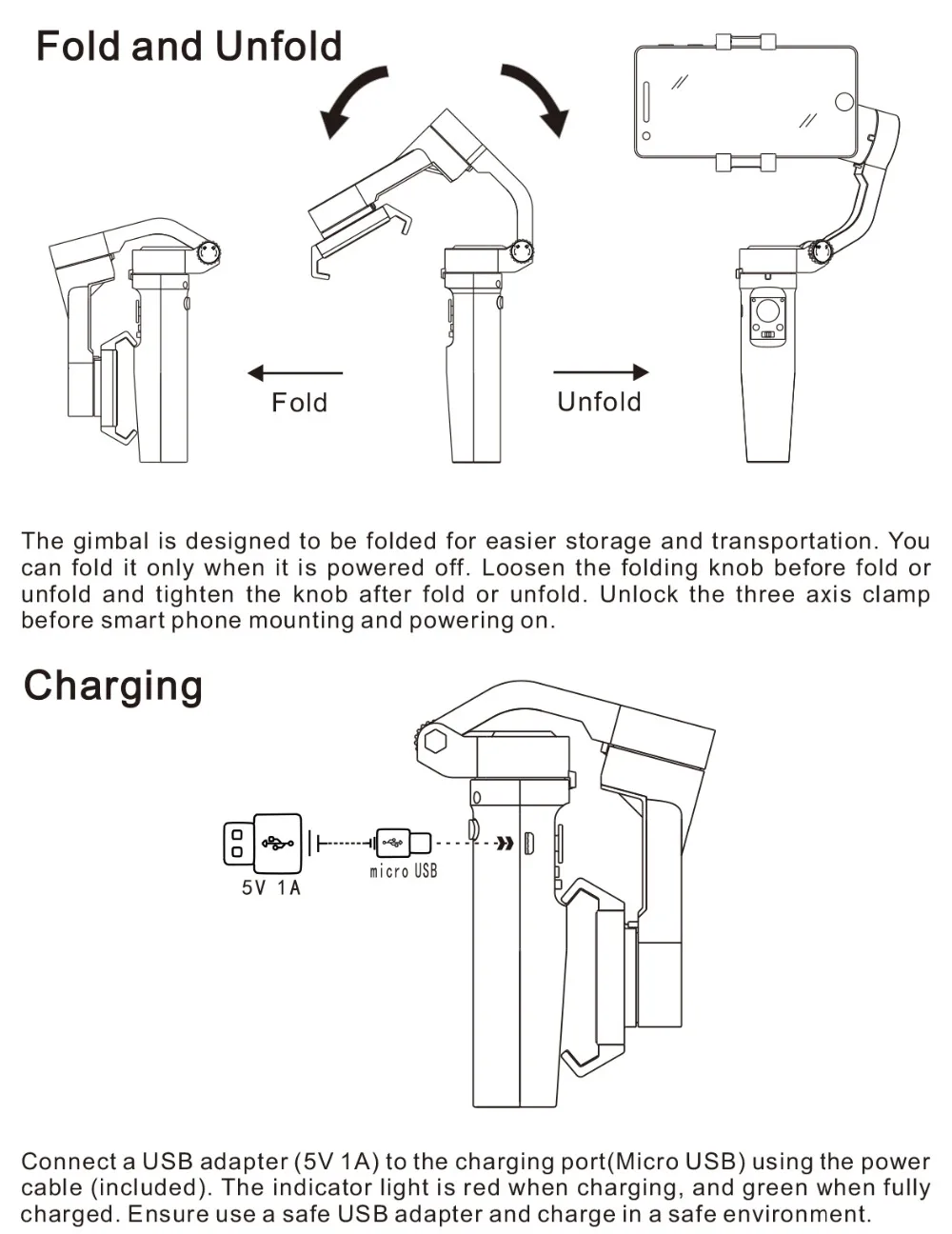 Fold and Unfold

Fold

Unfold

The gimbal is designed to be folded for easier storage and transportation. You can fold it only when it is powered off. Loosen the folding knob before fold or unfold and tighten the knob after fold or unfold. Unlock the three axis clamp before smart phone mounting and powering on.

Charging

5V 1A

micro USB

Connect a USB adapter (5V 1A) to the charging port(Micro USB) using the power cable (included). The indicator light is red when charging, and green when fully charged. Ensure use a safe USB adapter and charge in a safe environment.