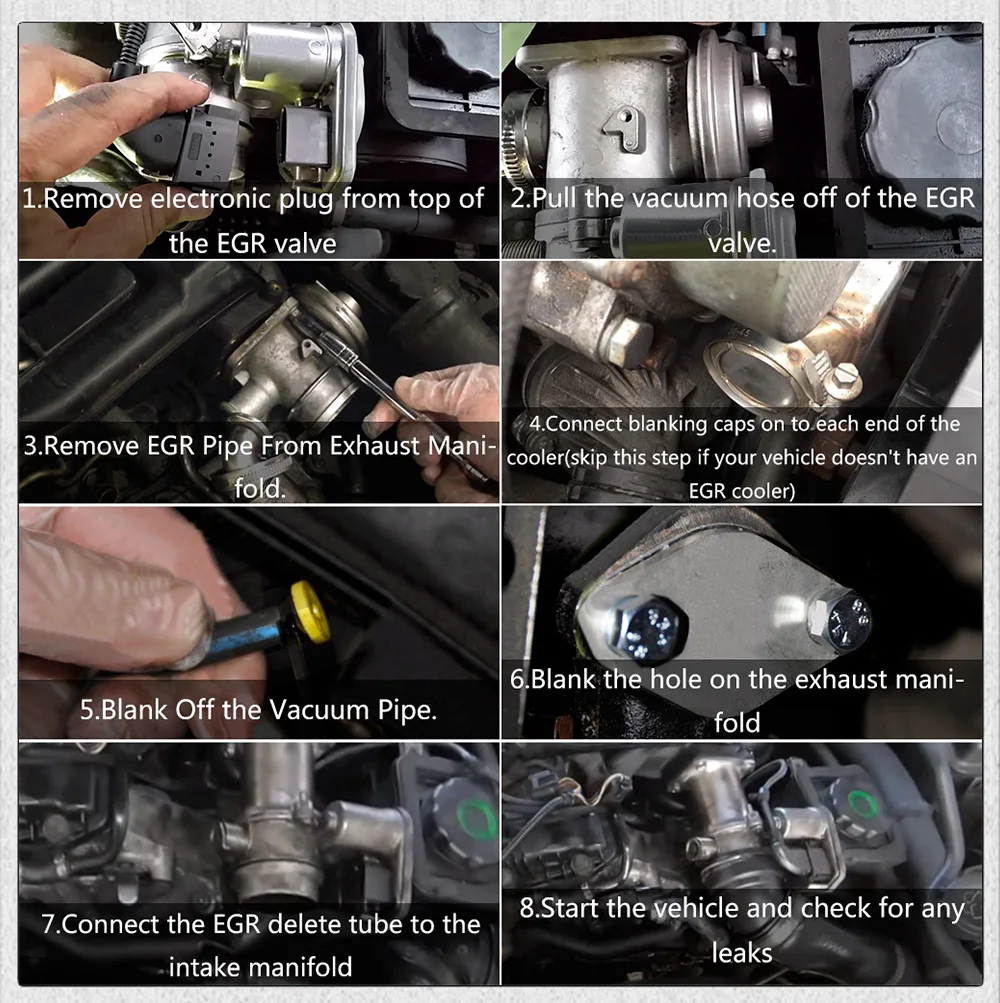 1.Remove electronic plug from top of the EGR valve

2.Pull the vacuum hose off of the EGR valve.

3.Remove EGR Pipe From Exhaust Manifold.

4.Connect blanking caps on to each end of the cooler(skip this step if your vehicle doesn't have an EGR cooler)

5.Blank Off the Vacuum Pipe.

6.Blank the hole on the exhaust manifold

7.Connect the EGR delete tube to the intake manifold

8.Start the vehicle and check for any leaks