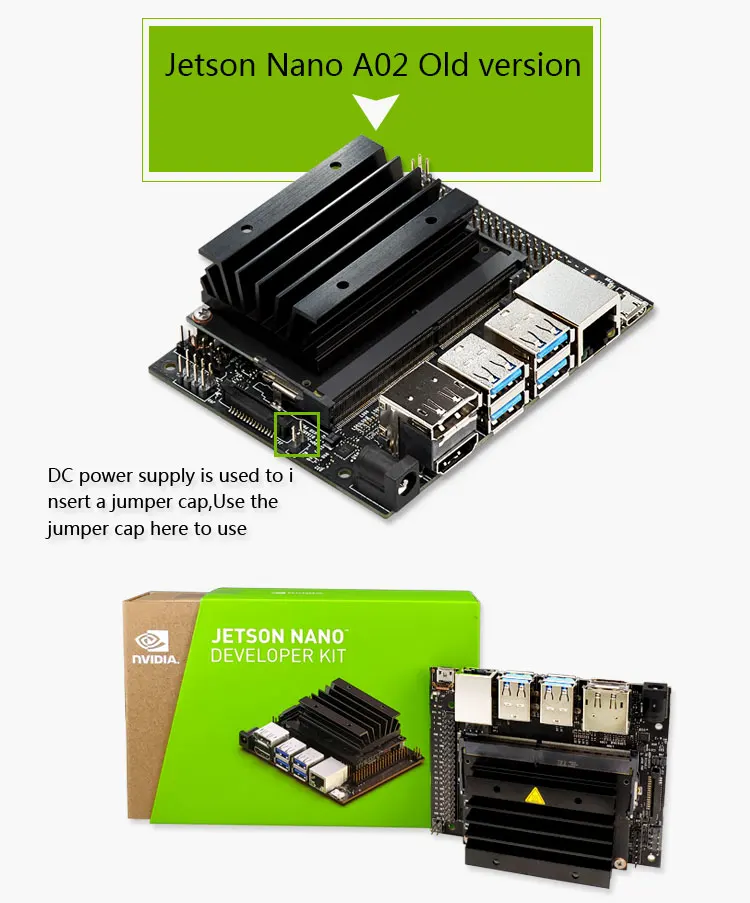 Jetson Nano A02 Old version

DC power supply is used to i nsert a jumper cap,Use the jumper cap here to use

NVIDIA.

JETSON NANO™
DEVELOPER KIT