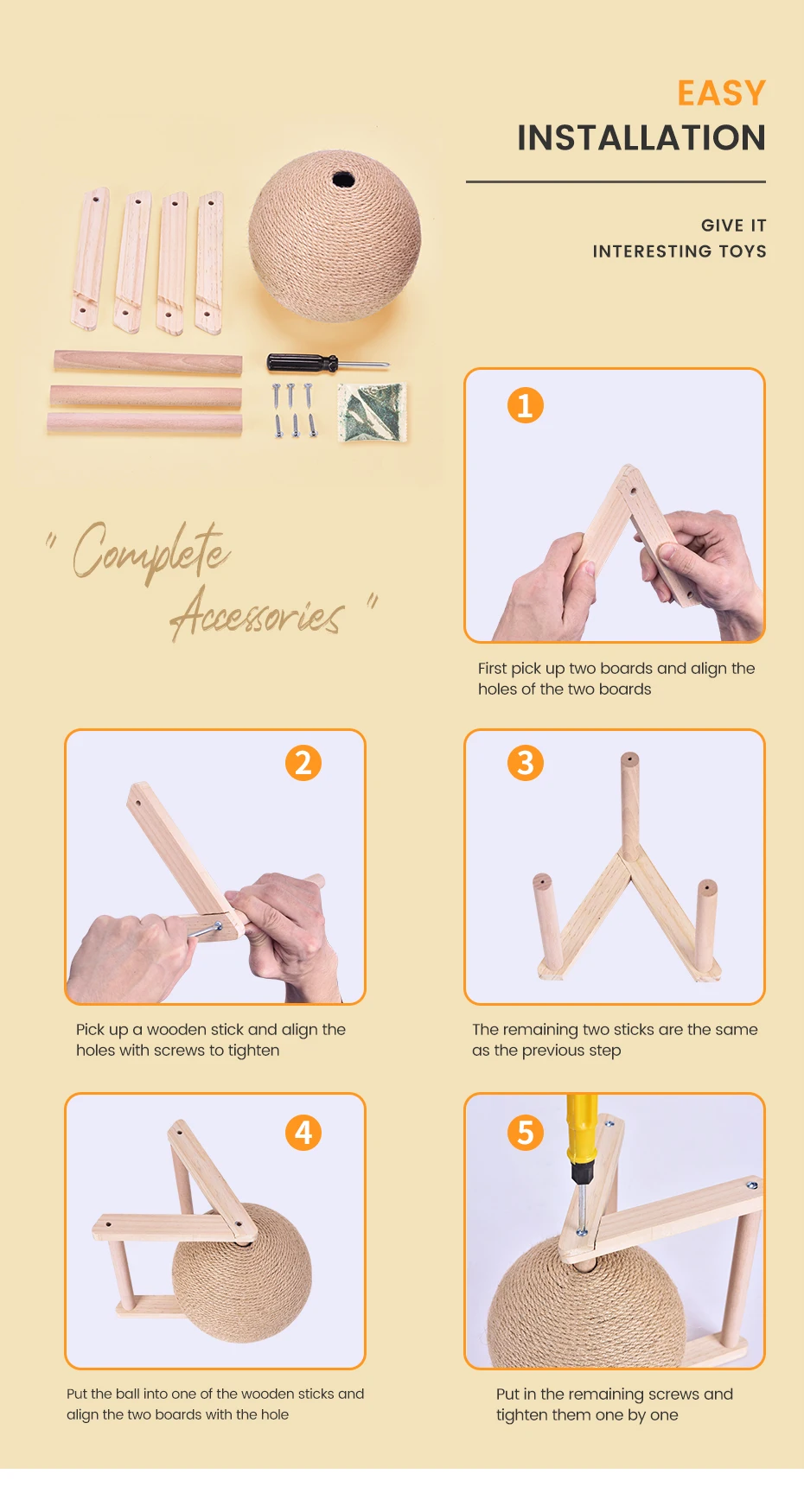 EASY
INSTALLATION

GIVE IT
INTERESTING TOYS

" Complete Accessories "

1

First pick up two boards and align the holes of the two boards

2

Pick up a wooden stick and align the holes with screws to tighten

3

The remaining two sticks are the same as the previous step

4

Put the ball into one of the wooden sticks and align the two boards with the hole

5

Put in the remaining screws and tighten them one by one