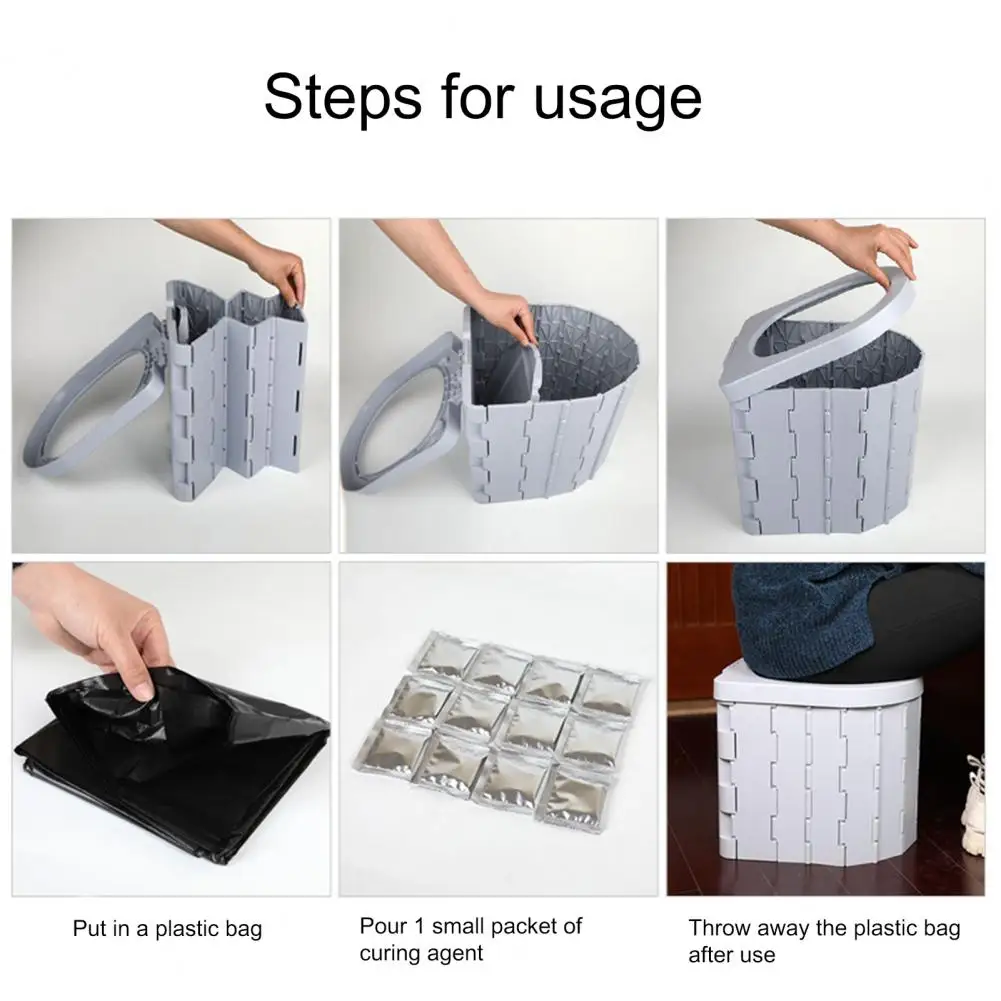 Steps for usage

Put in a plastic bag

Pour 1 small packet of curing agent

Throw away the plastic bag after use