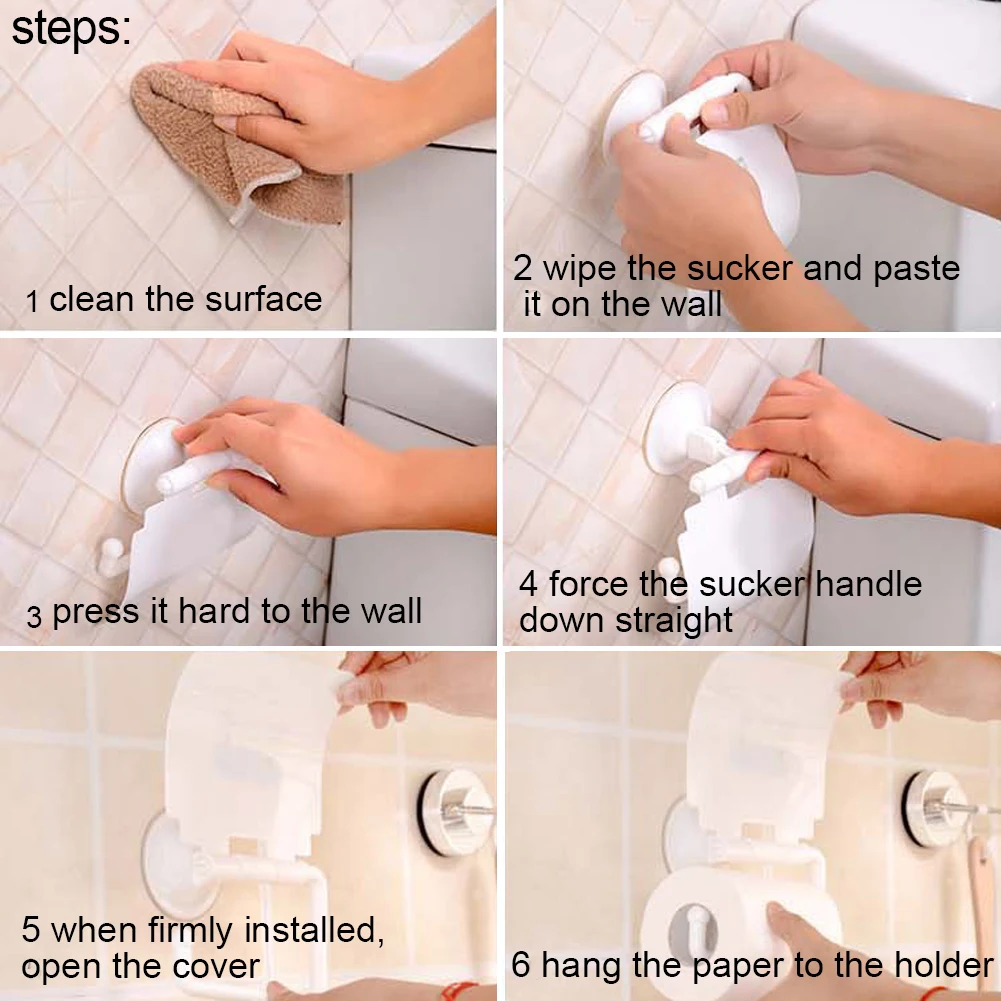 steps:

1 clean the surface

2 wipe the sucker and paste it on the wall

3 press it hard to the wall

4 force the sucker handle down straight

5 when firmly installed, open the cover

6 hang the paper to the holder