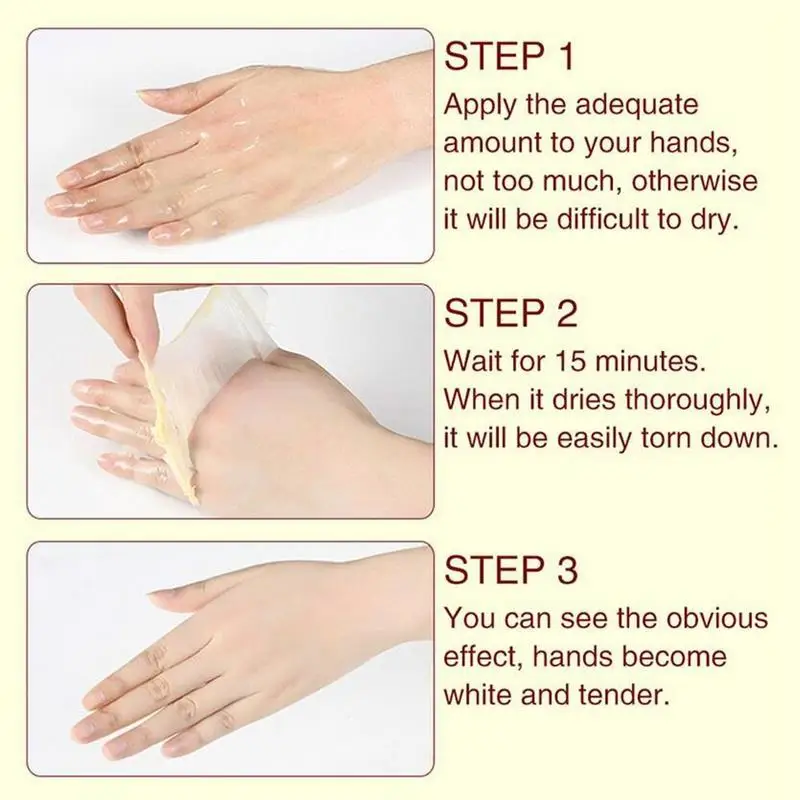 STEP 1
Apply the adequate amount to your hands, not too much, otherwise it will be difficult to dry.

STEP 2
Wait for 15 minutes. When it dries thoroughly, it will be easily torn down.

STEP 3
You can see the obvious effect, hands become white and tender.