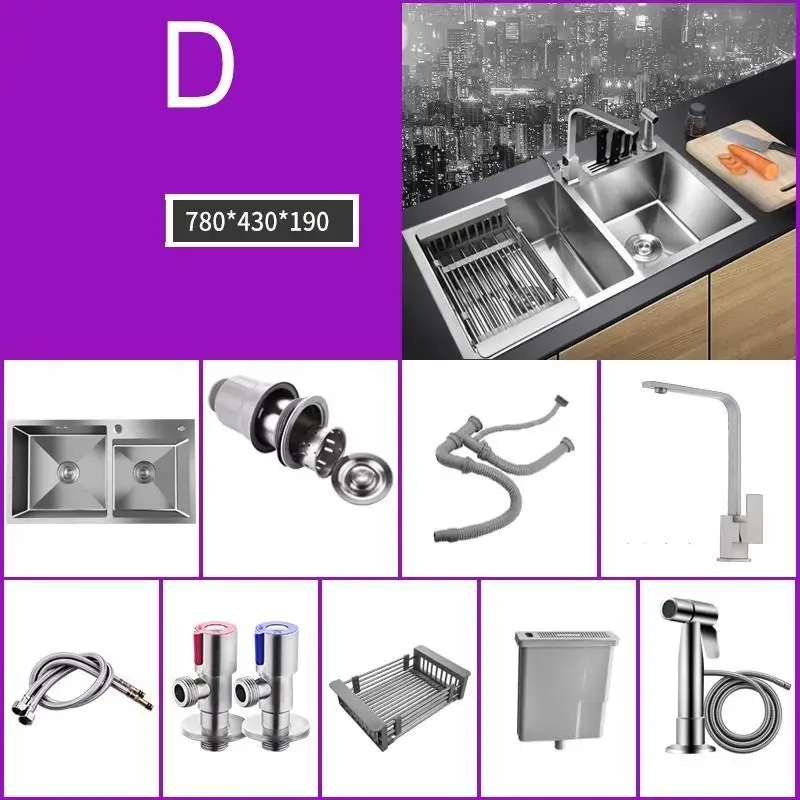 D

780*430*190