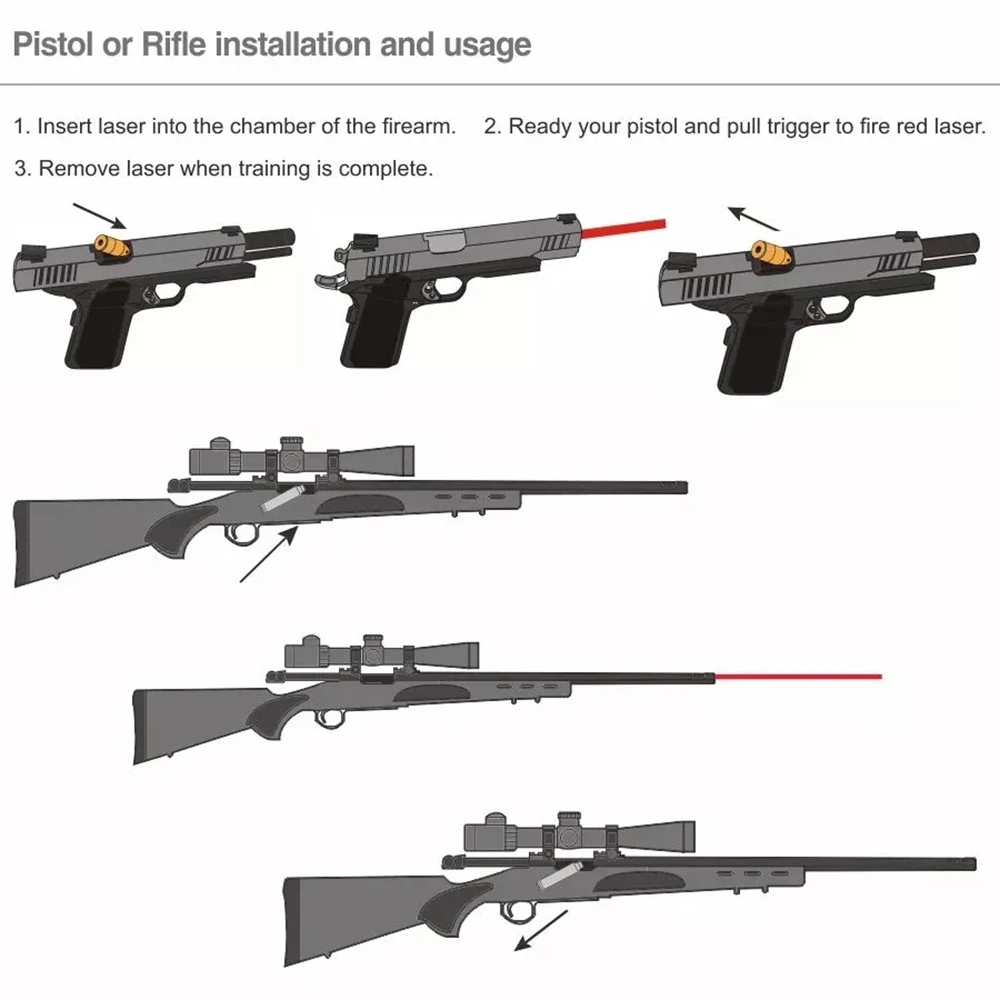 Pistol or Rifle installation and usage

1. Insert laser into the chamber of the firearm.

2. Ready your pistol and pull trigger to fire red laser.

3. Remove laser when training is complete.