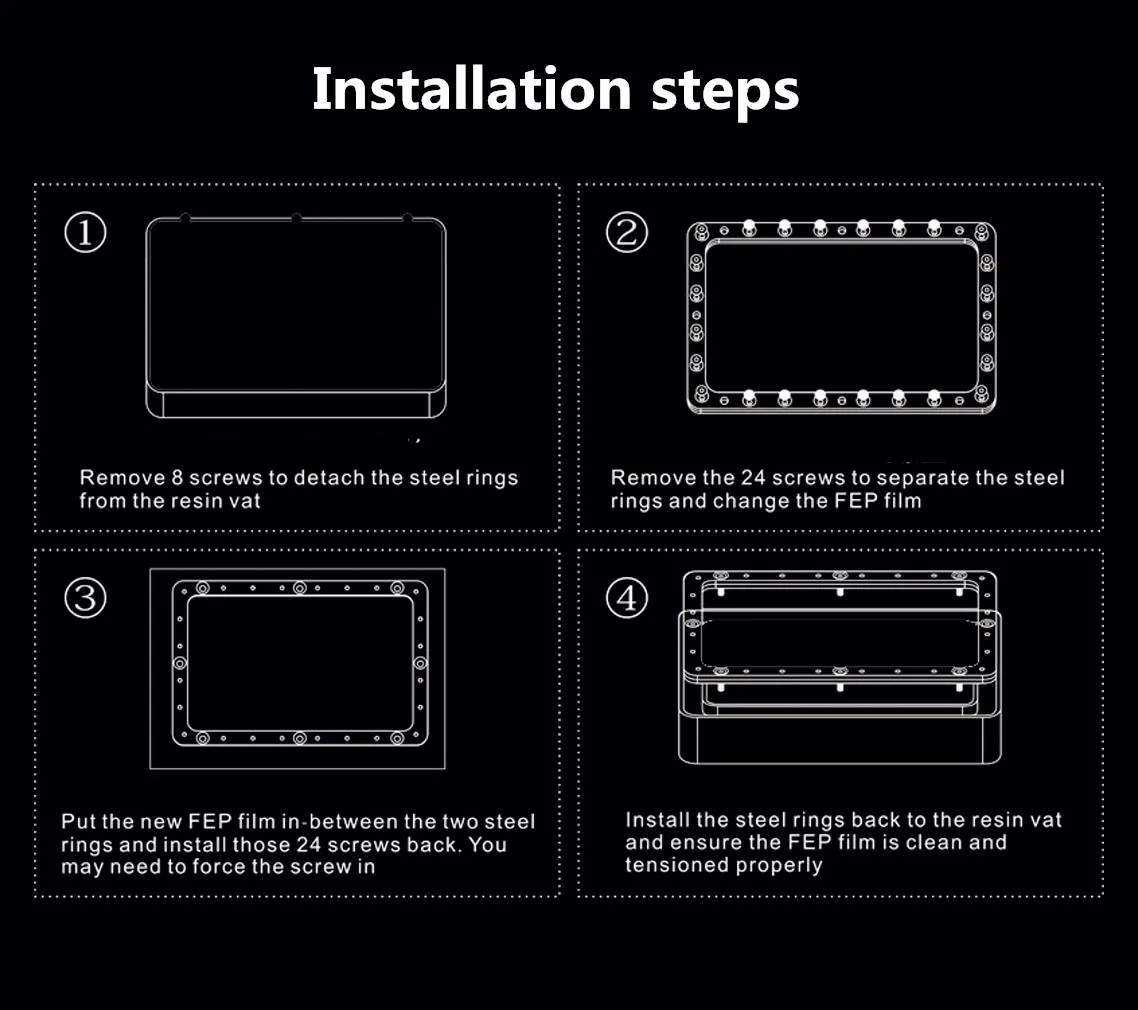 Installation steps

①

Remove 8 screws to detach the steel rings from the resin vat

②

Remove the 24 screws to separate the steel rings and change the FEP film

③

Put the new FEP film in-between the two steel rings and install those 24 screws back. You may need to force the screw in

④

Install the steel rings back to the resin vat and ensure the FEP film is clean and tensioned properly