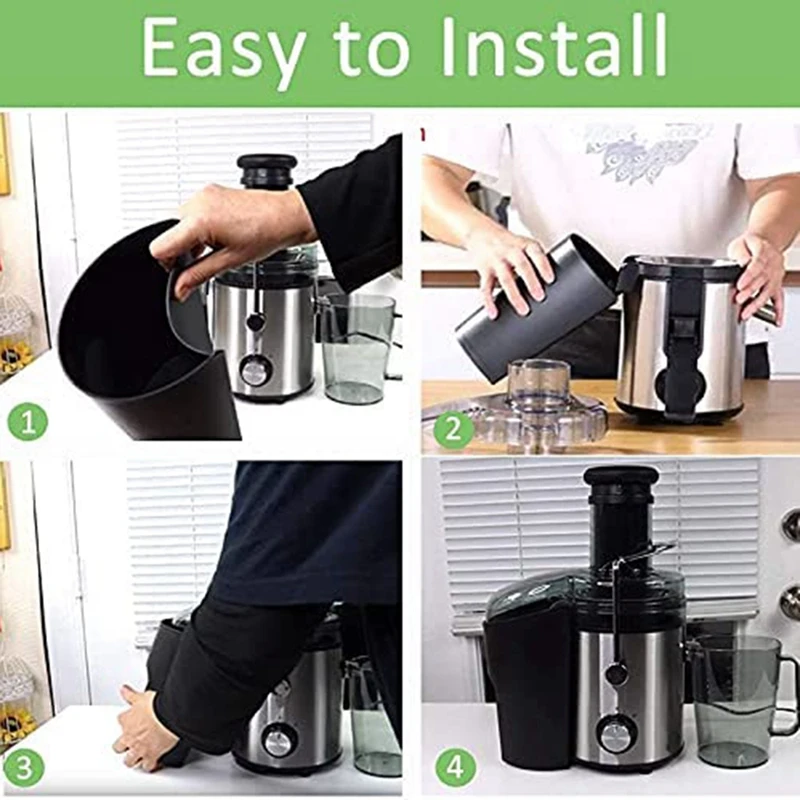 Easy to Install

1

2

3

4