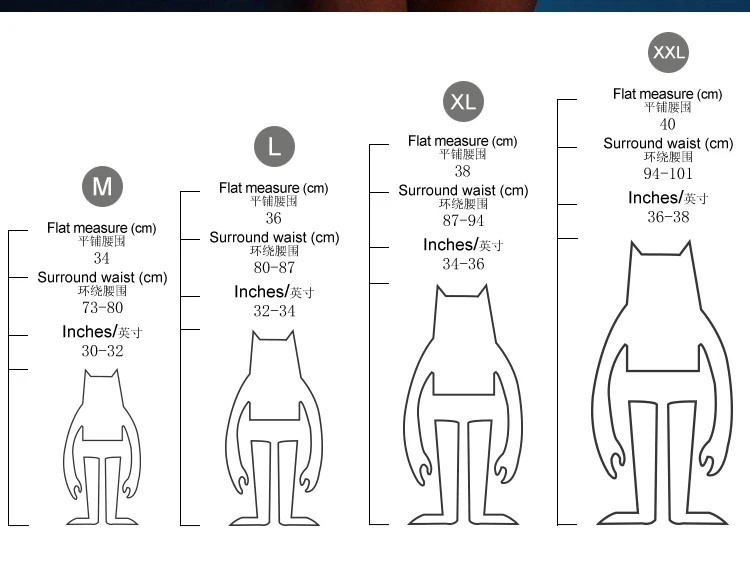 M

Flat measure (cm)
平铺腰围
34
Surround waist (cm)
环绕腰围
73-80
Inches/英寸
30-32

L

Flat measure (cm)
平铺腰围
36
Surround waist (cm)
环绕腰围
80-87
Inches/英寸
32-34

XL

Flat measure (cm)
平铺腰围
38
Surround waist (cm)
环绕腰围
87-94
Inches/英寸
34-36

XXL

Flat measure (cm)
平铺腰围
40
Surround waist (cm)
环绕腰围
94-101
Inches/英寸
36-38