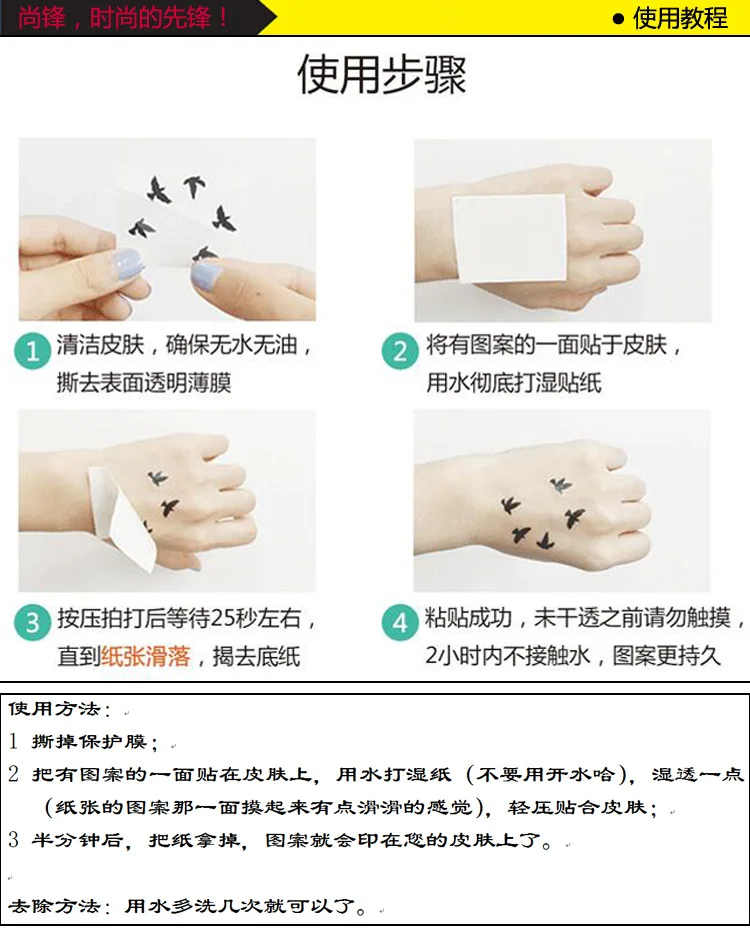 尚锋，时尚的先锋！

● 使用教程

使用步骤

1 清洁皮肤，确保无水无油，撕去表面透明薄膜

2 将有图案的一面贴于皮肤，用水彻底打湿贴纸

3 按压拍打后等待25秒左右，直到纸张滑落，揭去底纸

4 粘贴成功，未干透之前请勿触摸，2小时内不接触水，图案更持久

使用方法：

1 撕掉保护膜；

2 把有图案的一面贴在皮肤上，用水打湿纸（不要用开水哈），湿透一点（纸张的图案那一面摸起来有点滑滑的感觉），轻压贴合皮肤；

3 半分钟后，把纸拿掉，图案就会印在您的皮肤上了。

去除方法：用水多洗几次就可以了。