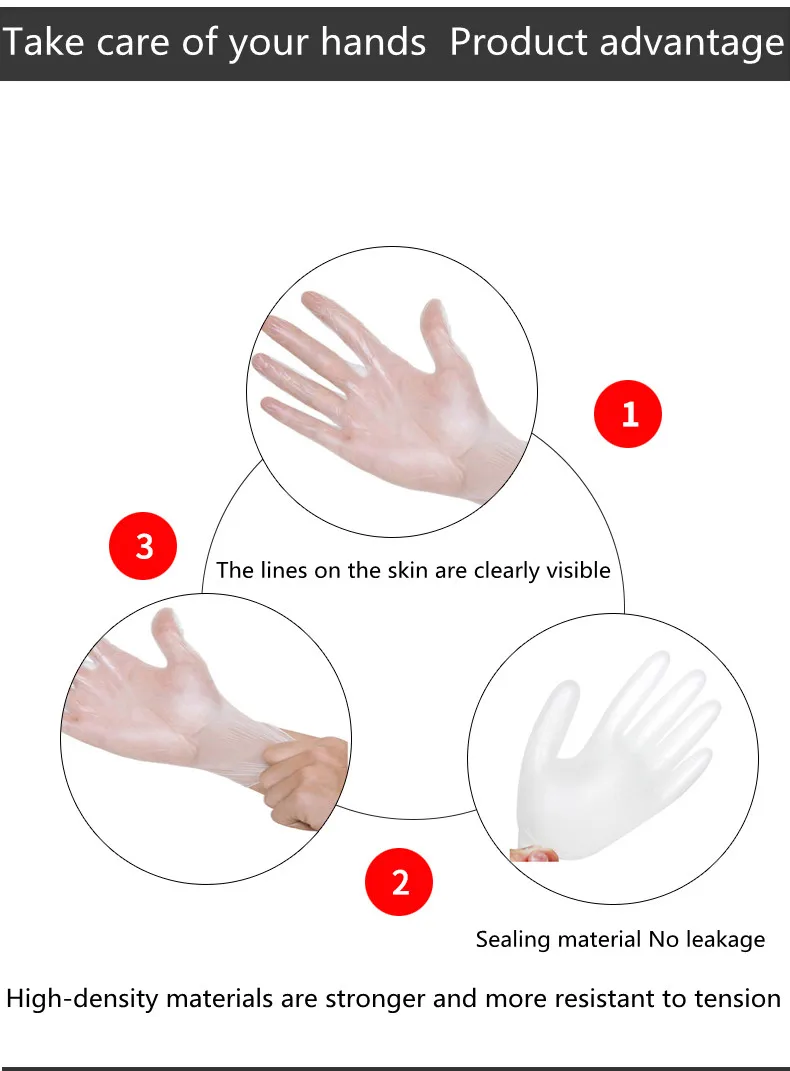 Take care of your hands  Product advantage

1

3

The lines on the skin are clearly visible

2

Sealing material No leakage

High-density materials are stronger and more resistant to tension