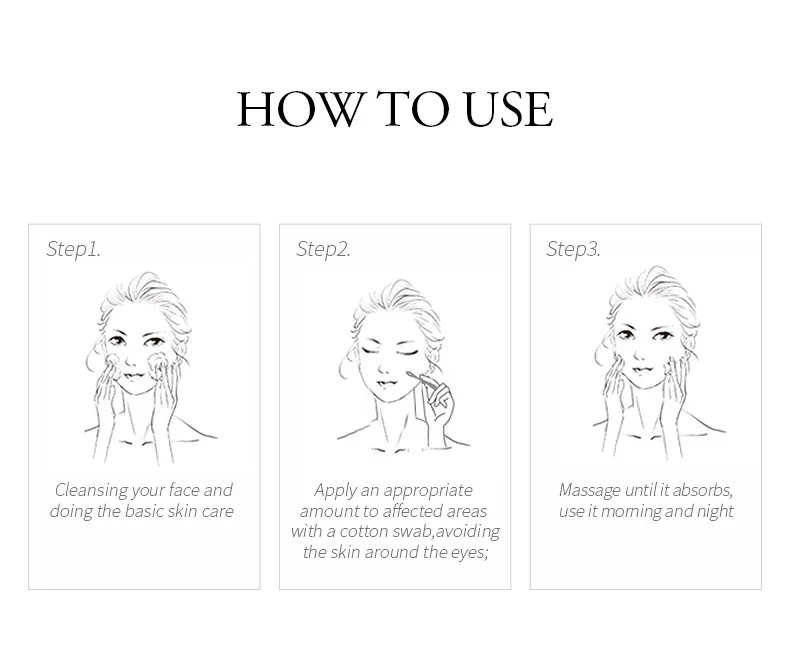 HOW TO USE

Step1.

Cleansing your face and doing the basic skin care

Step2.

Apply an appropriate amount to affected areas with a cotton swab,avoiding the skin around the eyes;

Step3.

Massage until it absorbs, use it morning and night