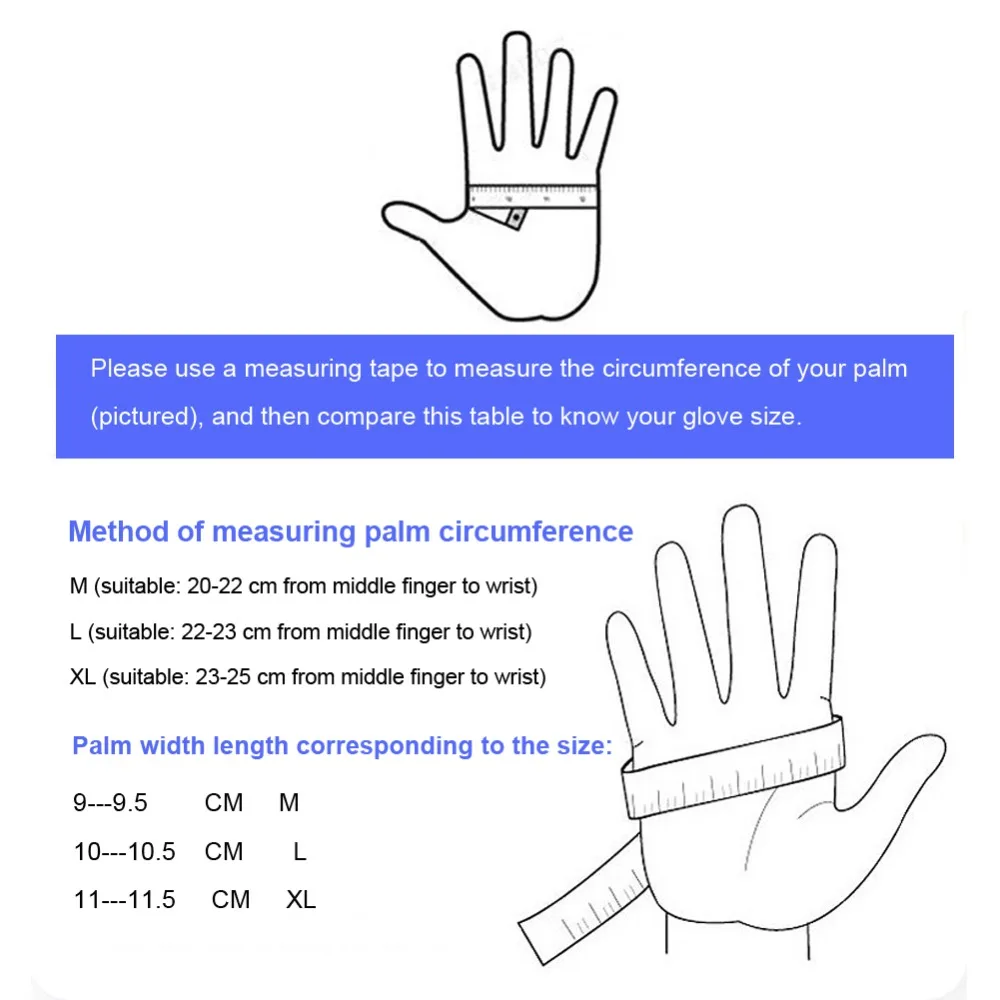 Please use a measuring tape to measure the circumference of your palm (pictured), and then compare this table to know your glove size.

Method of measuring palm circumference

M (suitable: 20-22 cm from middle finger to wrist)

L (suitable: 22-23 cm from middle finger to wrist)

XL (suitable: 23-25 cm from middle finger to wrist)

Palm width length corresponding to the size:

9---9.5 CM M

10---10.5 CM L

11---11.5 CM XL