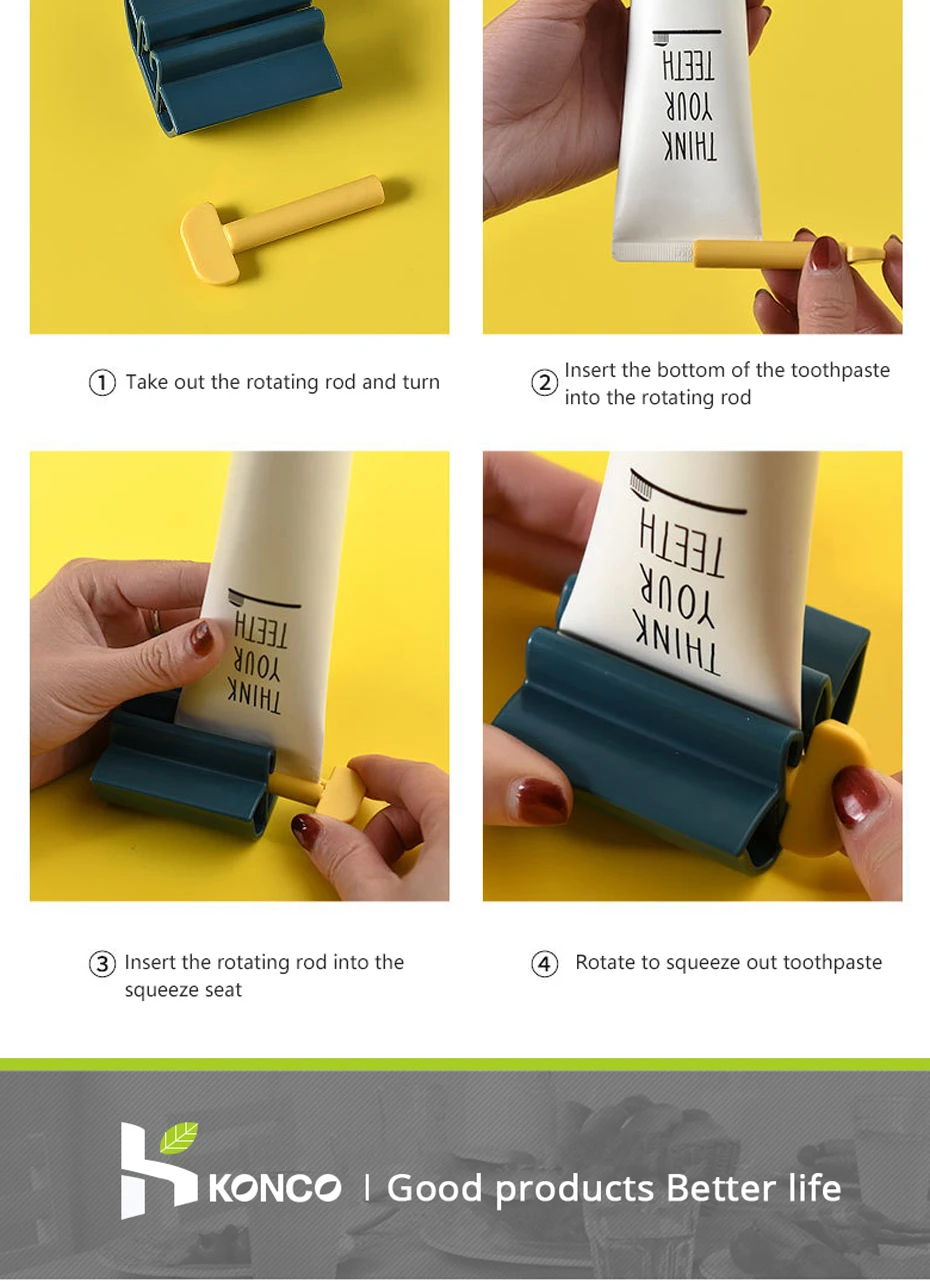 THINK YOUR TEETH

① Take out the rotating rod and turn

② Insert the bottom of the toothpaste into the rotating rod

THINK YOUR TEETH

THINK YOUR TEETH

③ Insert the rotating rod into the squeeze seat

④ Rotate to squeeze out toothpaste

KONCO | Good products Better life