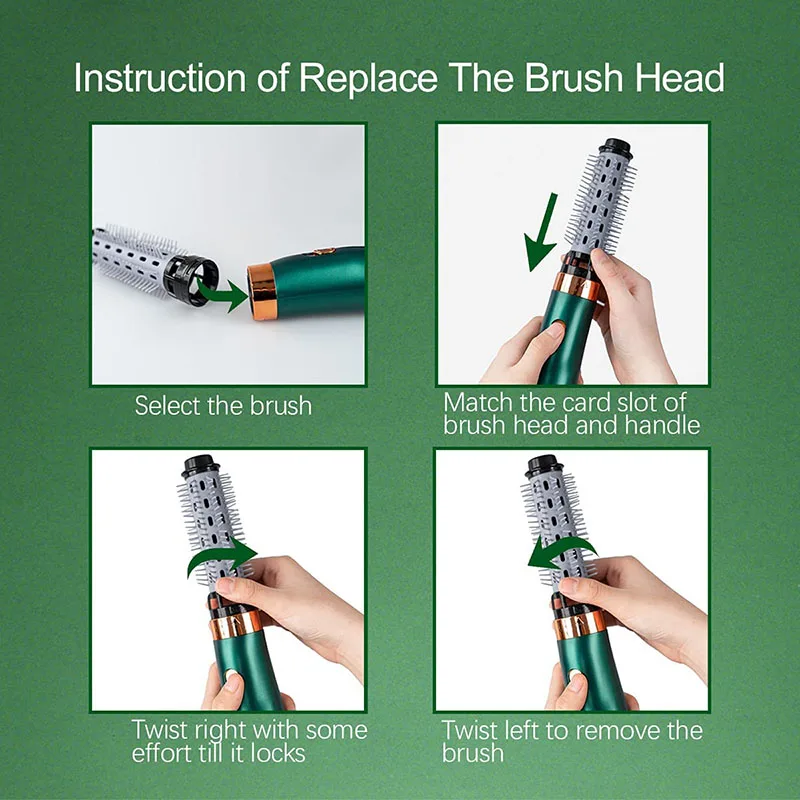 Instruction of Replace The Brush Head

Select the brush

Match the card slot of brush head and handle

Twist right with some effort till it locks

Twist left to remove the brush