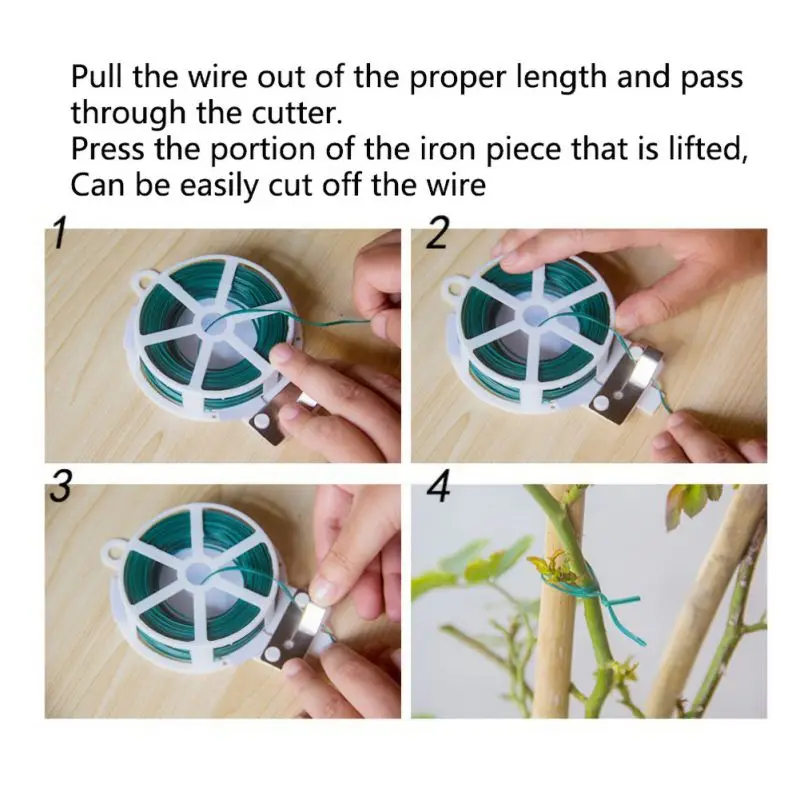 Pull the wire out of the proper length and pass through the cutter.
Press the portion of the iron piece that is lifted, Can be easily cut off the wire

1

2

3

4