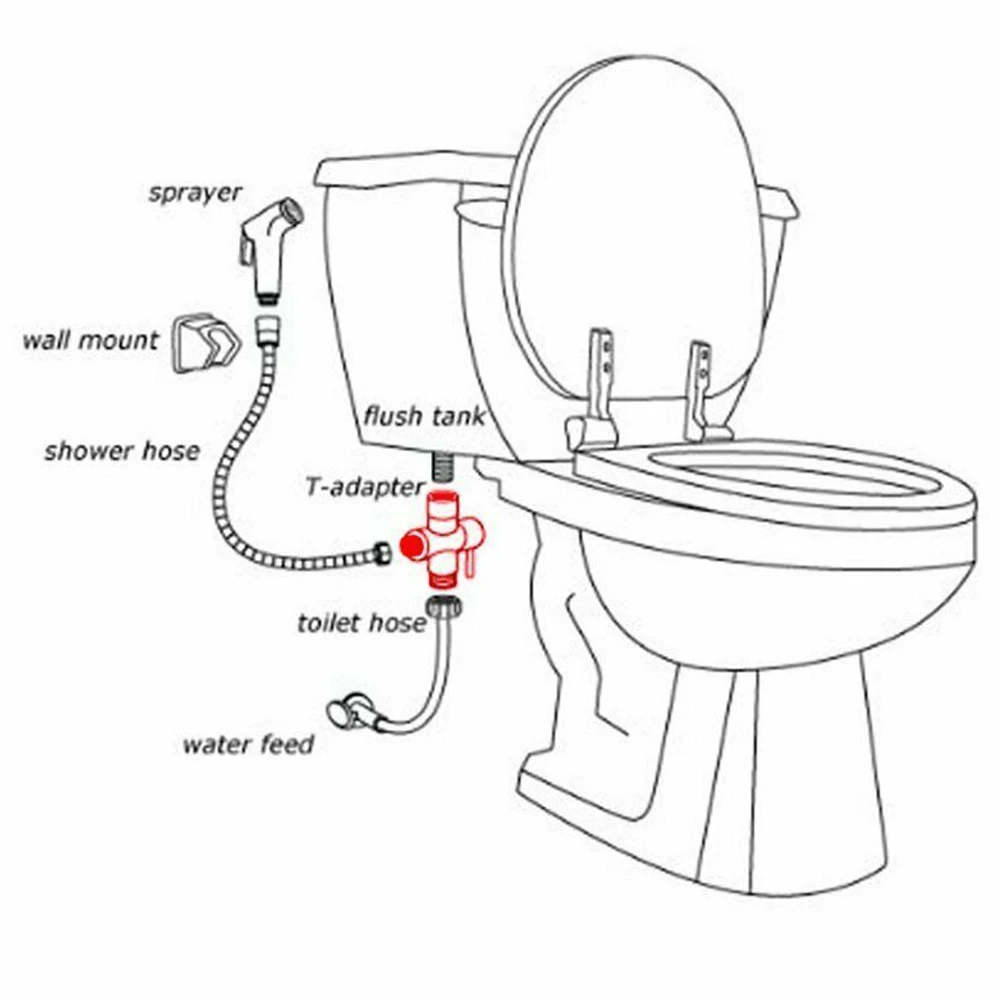 sprayer
wall mount
shower hose
flush tank
T-adapter
toilet hose
water feed