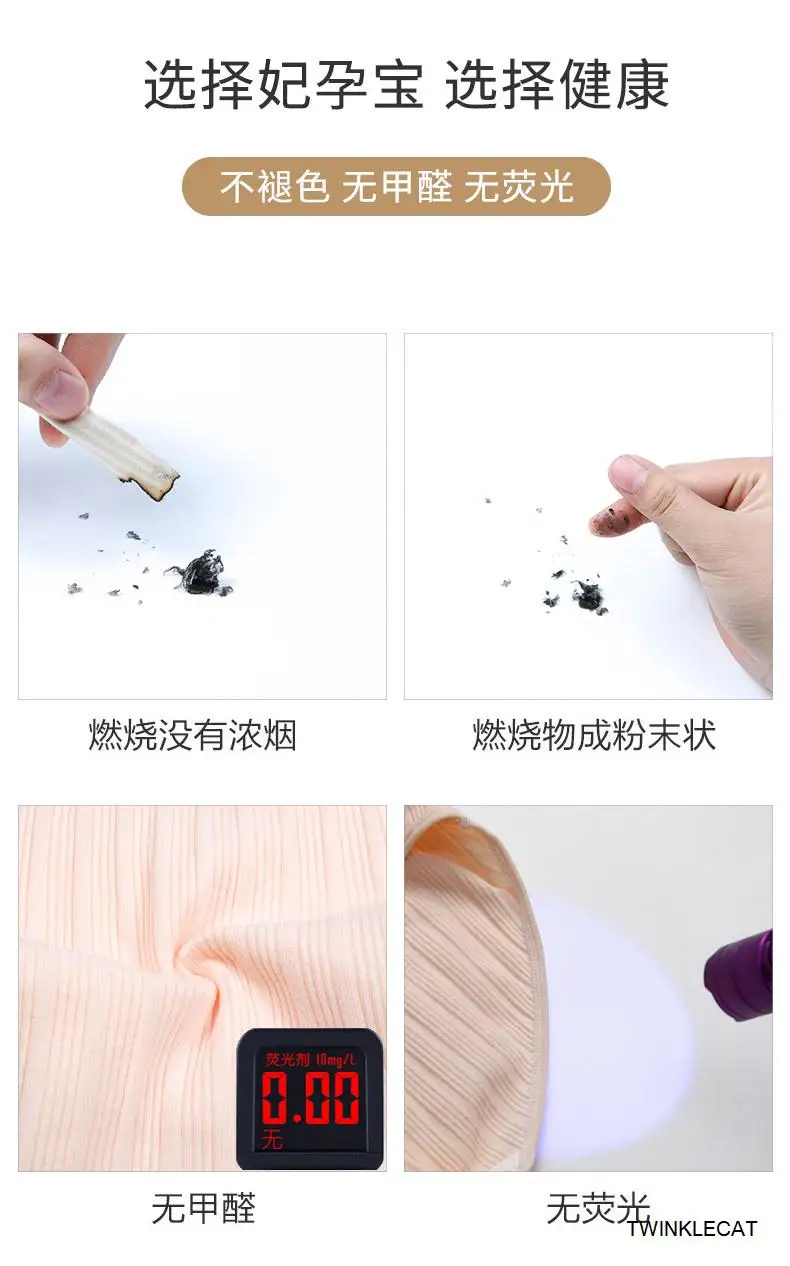 选择妃孕宝 选择健康

不褪色 无甲醛 无荧光

燃烧没有浓烟

燃烧物成粉末状

荧光剂 10mg/L
0.00
无

无甲醛

无荧光

TWINKLECAT