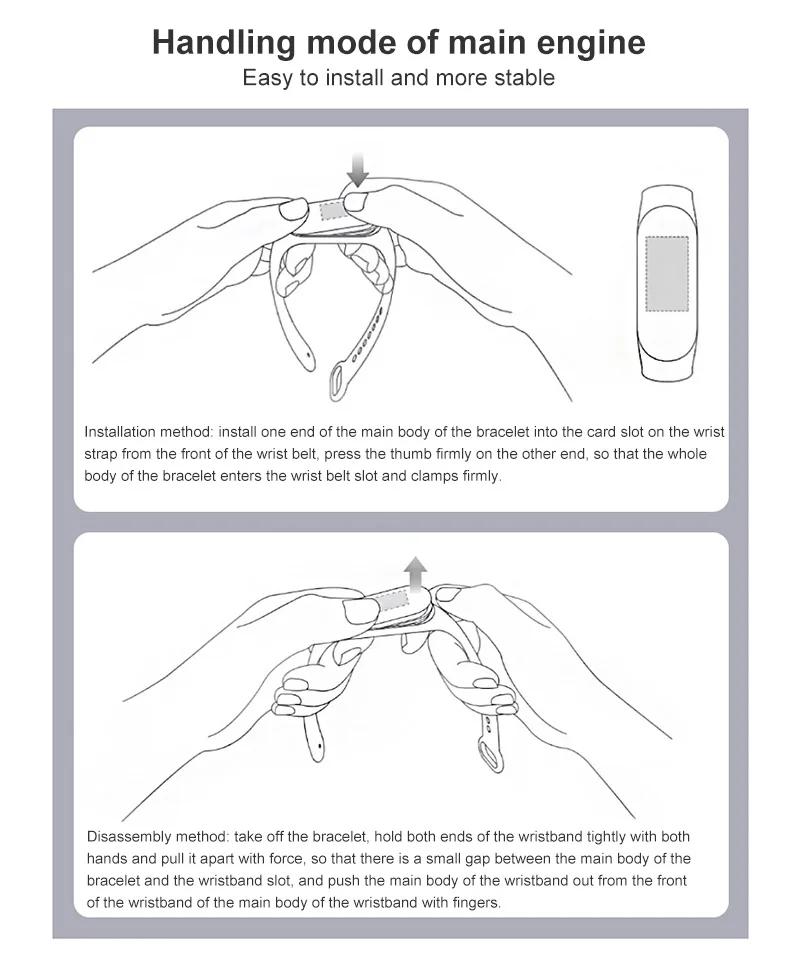 Handling mode of main engine
Easy to install and more stable

Installation method: install one end of the main body of the bracelet into the card slot on the wrist strap from the front of the wrist belt, press the thumb firmly on the other end, so that the whole body of the bracelet enters the wrist belt slot and clamps firmly.

Disassembly method: take off the bracelet, hold both ends of the wristband tightly with both hands and pull it apart with force, so that there is a small gap between the main body of the bracelet and the wristband slot, and push the main body of the wristband out from the front of the wristband of the main body of the wristband with fingers.