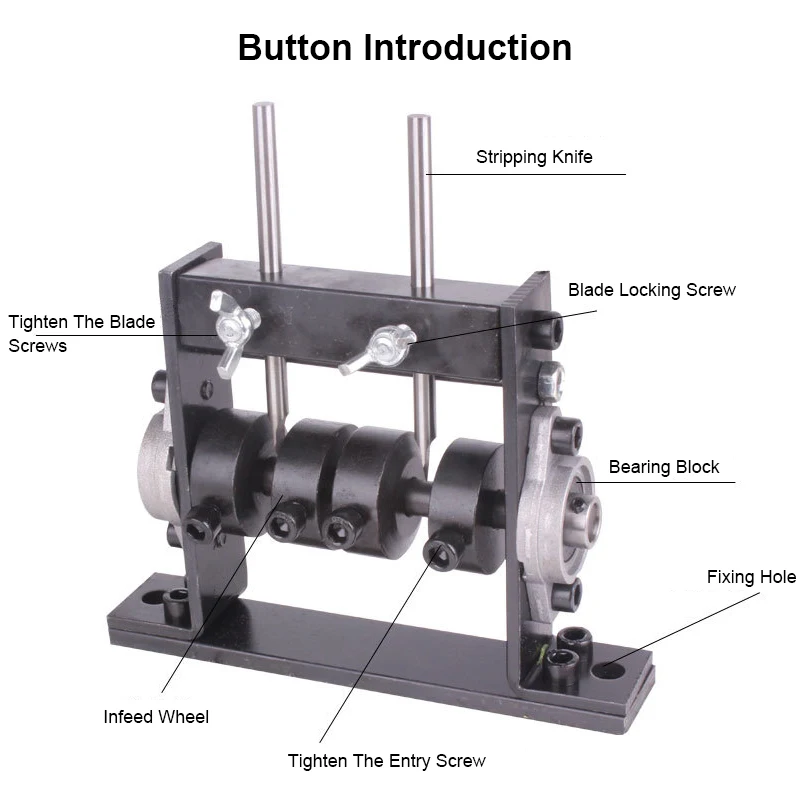 Button Introduction

Stripping Knife

Blade Locking Screw

Tighten The Blade Screws

Bearing Block

Fixing Hole

Infeed Wheel

Tighten The Entry Screw