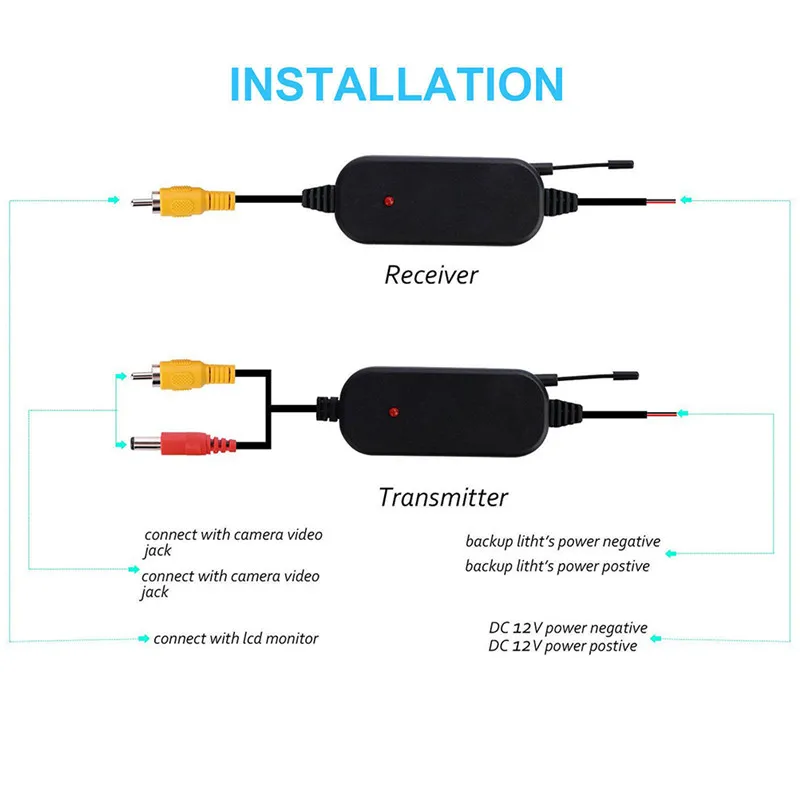 INSTALLATION

Receiver

Transmitter

connect with camera video jack

connect with camera video jack

connect with lcd monitor

backup litht's power negative

backup litht's power postive

DC 12V power negative

DC 12V power postive