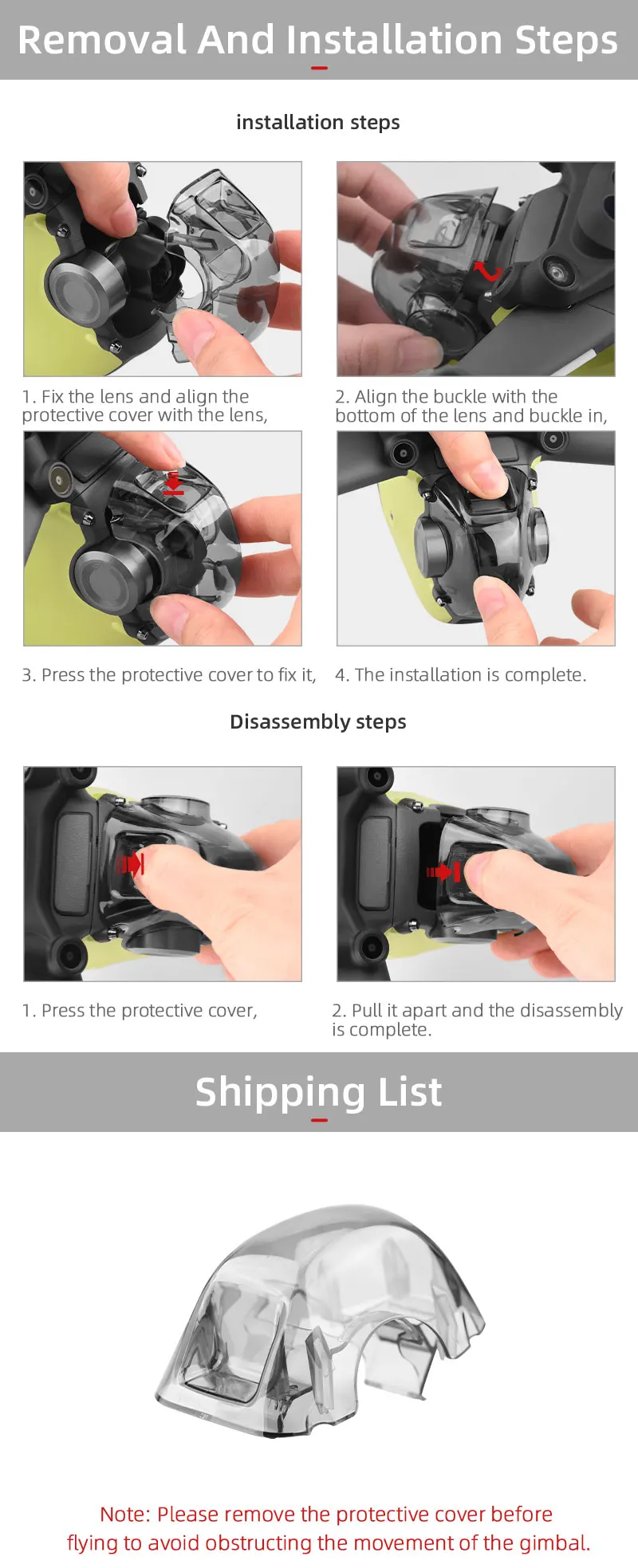 Removal And Installation Steps

installation steps

1. Fix the lens and align the protective cover with the lens,

2. Align the buckle with the bottom of the lens and buckle in,

3. Press the protective cover to fix it,

4. The installation is complete.

Disassembly steps

1. Press the protective cover,

2. Pull it apart and the disassembly is complete.

Shipping List

Note: Please remove the protective cover before flying to avoid obstructing the movement of the gimbal.