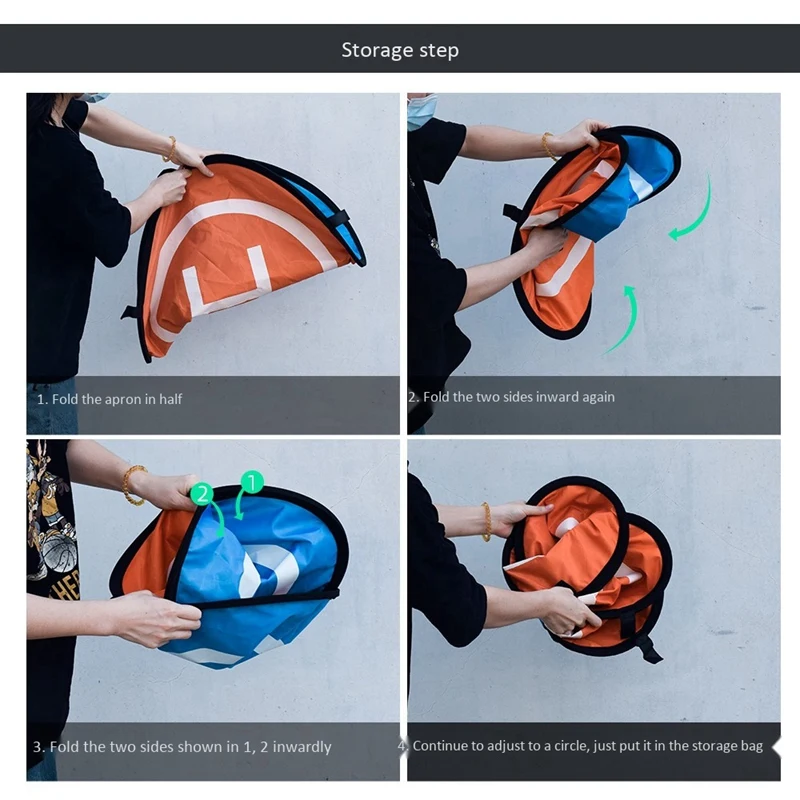 Storage step

1. Fold the apron in half

2. Fold the two sides inward again

2

1

3. Fold the two sides shown in 1, 2 inwardly

4. Continue to adjust to a circle, just put it in the storage bag