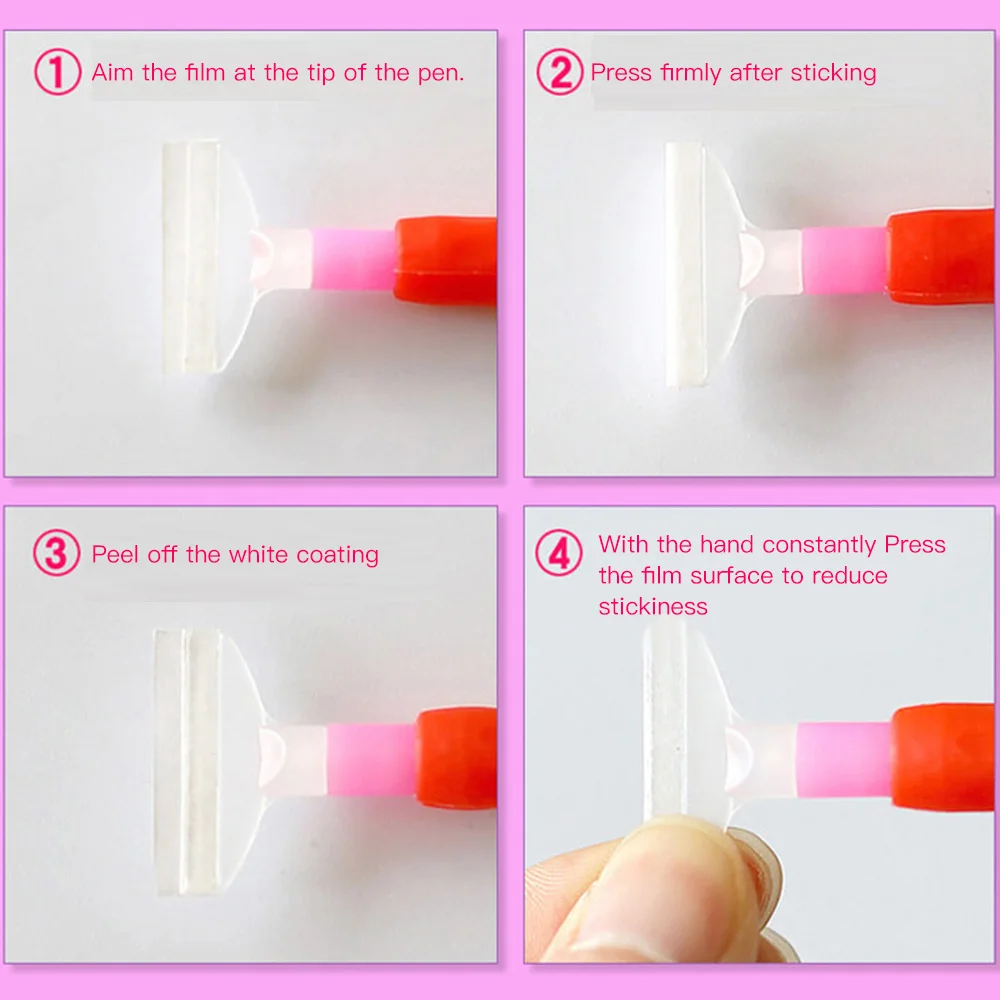 ① Aim the film at the tip of the pen.

② Press firmly after sticking

③ Peel off the white coating

④ With the hand constantly Press the film surface to reduce stickiness