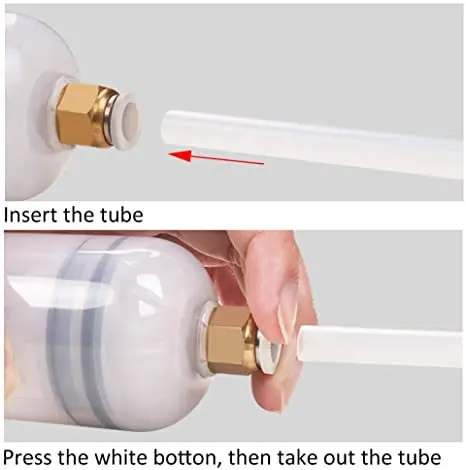 Insert the tube

Press the white botton, then take out the tube