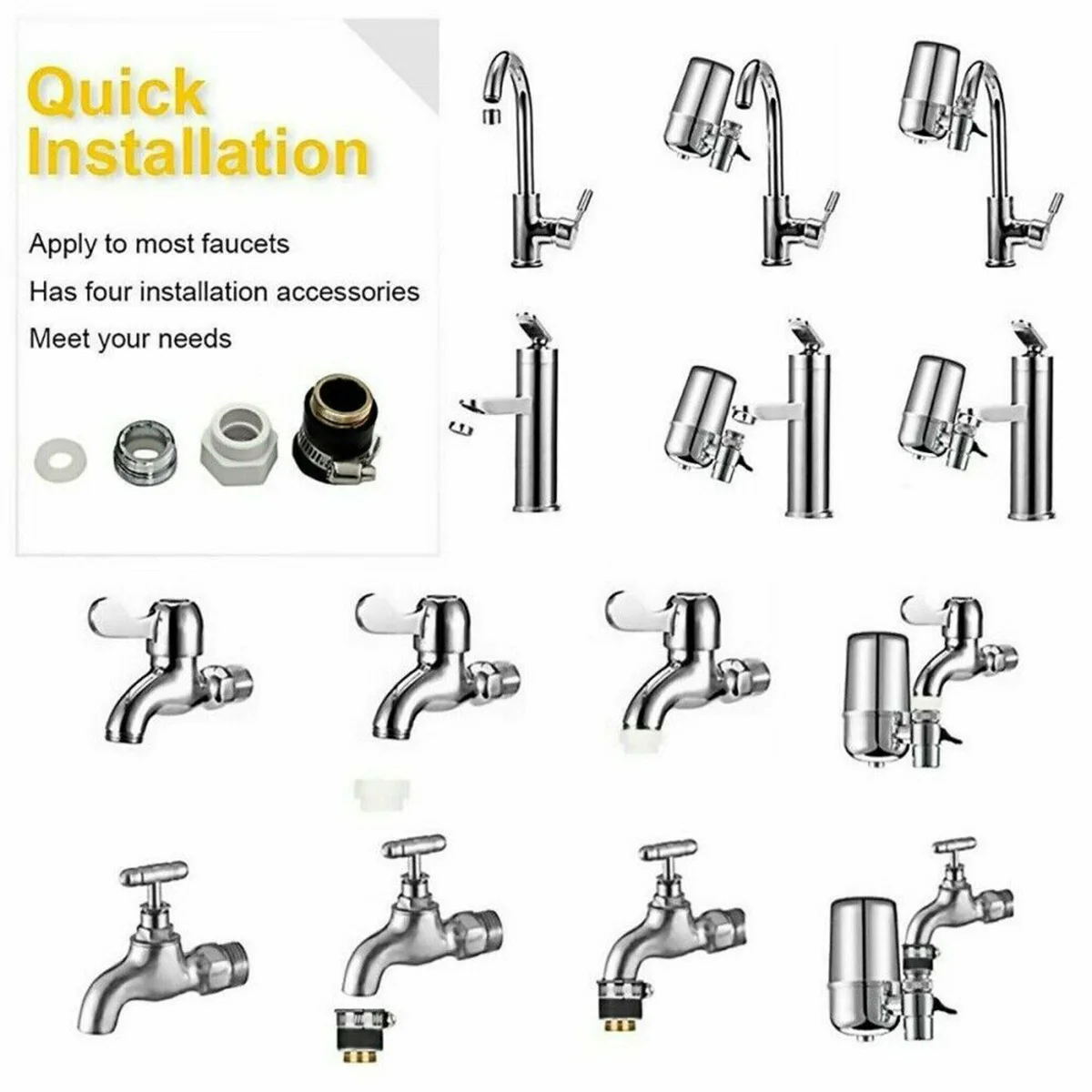 Quick Installation

Apply to most faucets
Has four installation accessories
Meet your needs