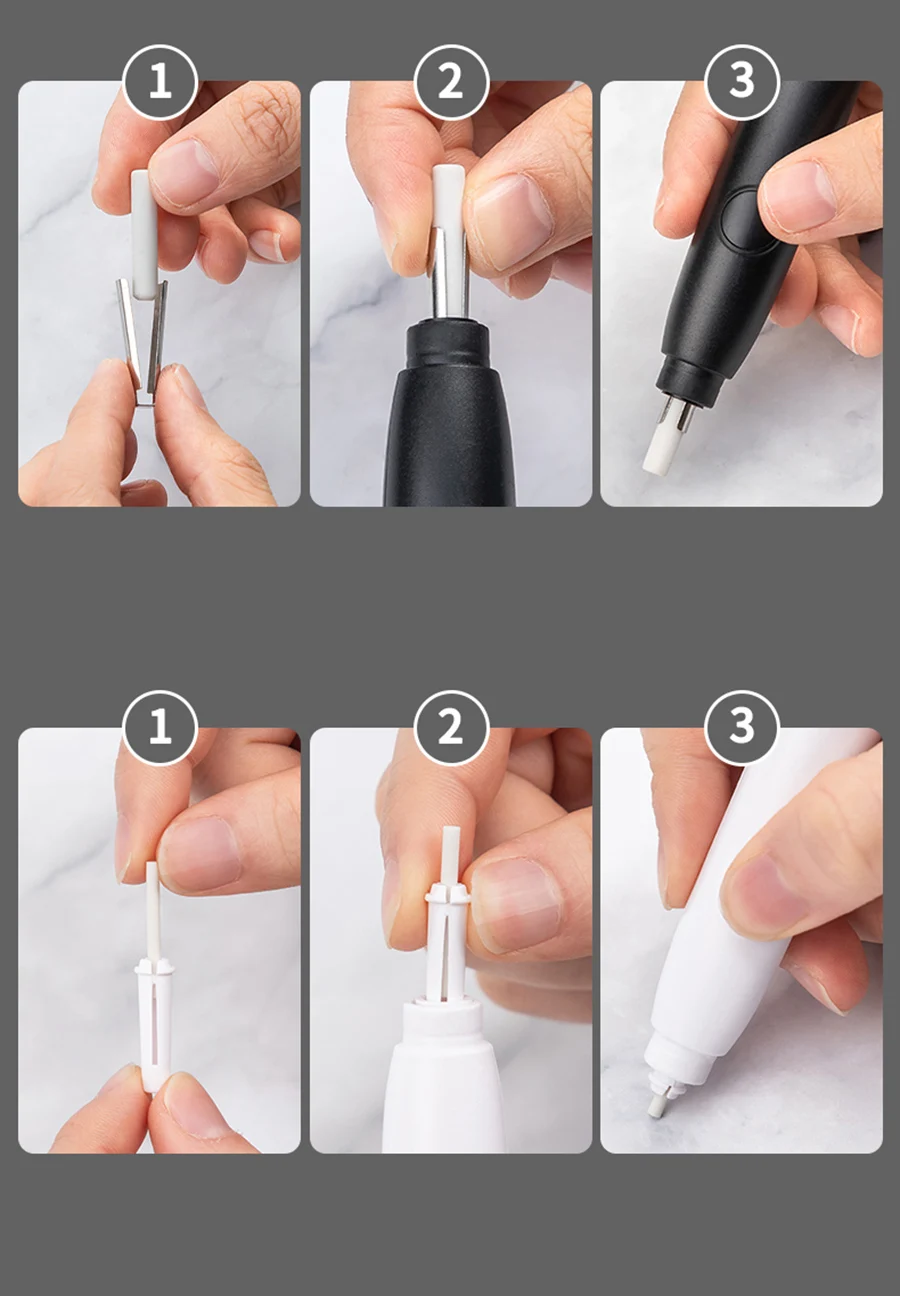 1
2
3
1
2
3