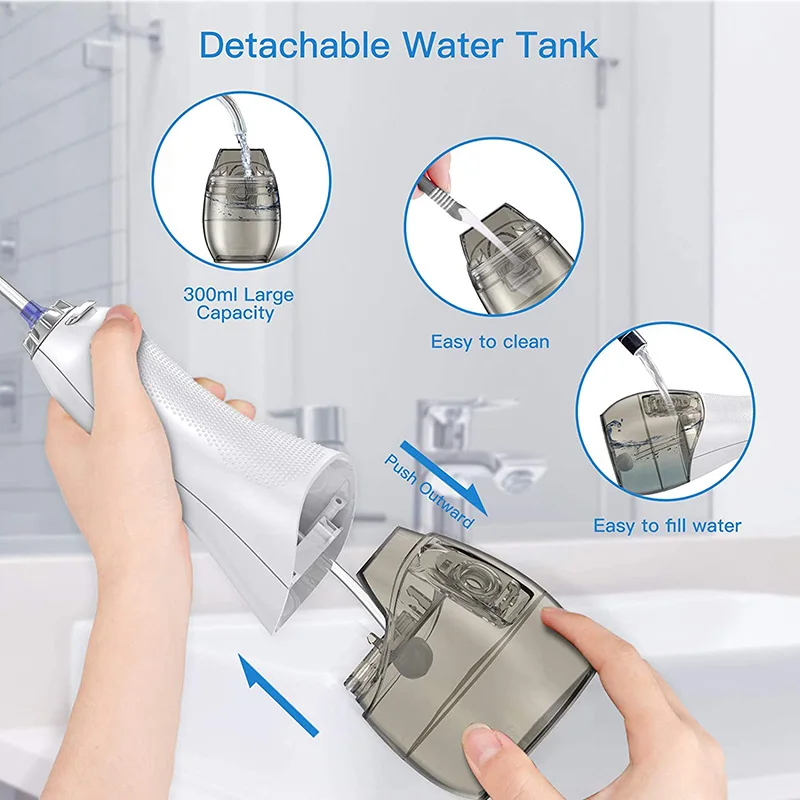 Detachable Water Tank

300ml Large Capacity

Easy to clean

Easy to fill water

Push Outward