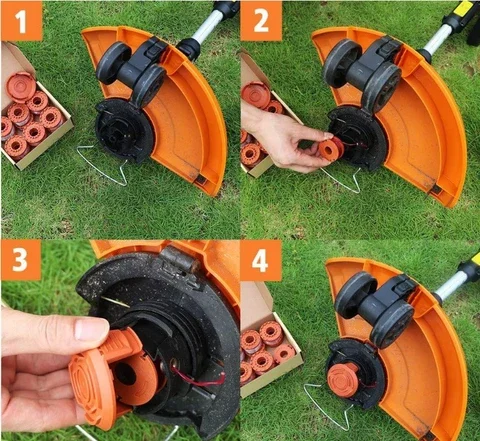 1

2

3

4