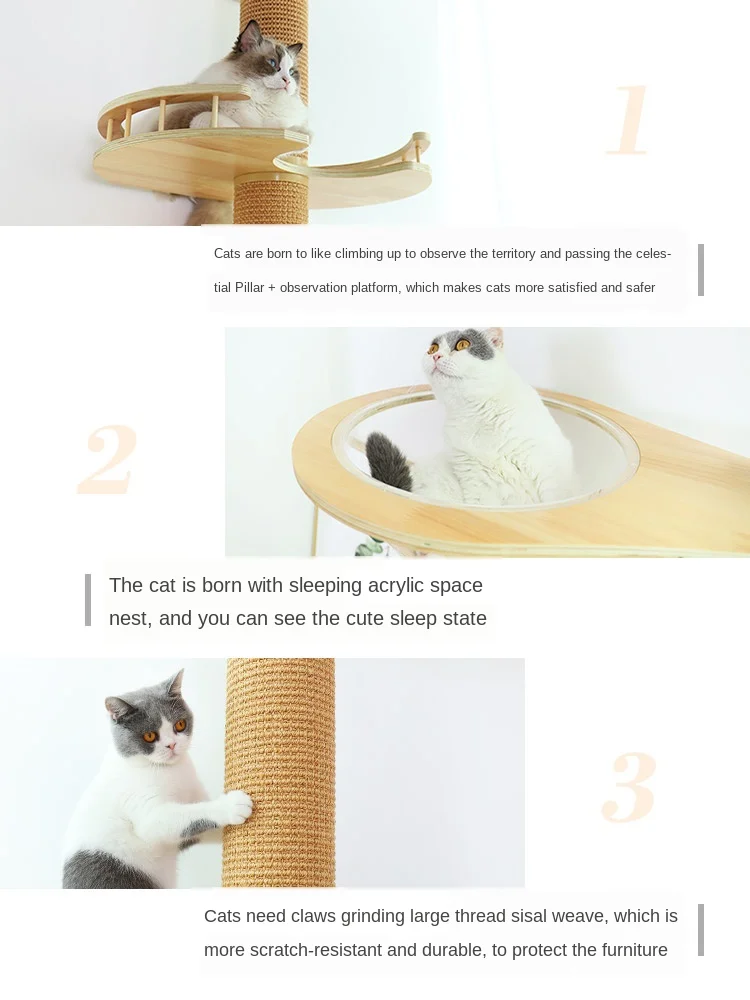 1

Cats are born to like climbing up to observe the territory and passing the celestial Pillar + observation platform, which makes cats more satisfied and safer

2

The cat is born with sleeping acrylic space nest, and you can see the cute sleep state

3

Cats need claws grinding large thread sisal weave, which is more scratch-resistant and durable, to protect the furniture