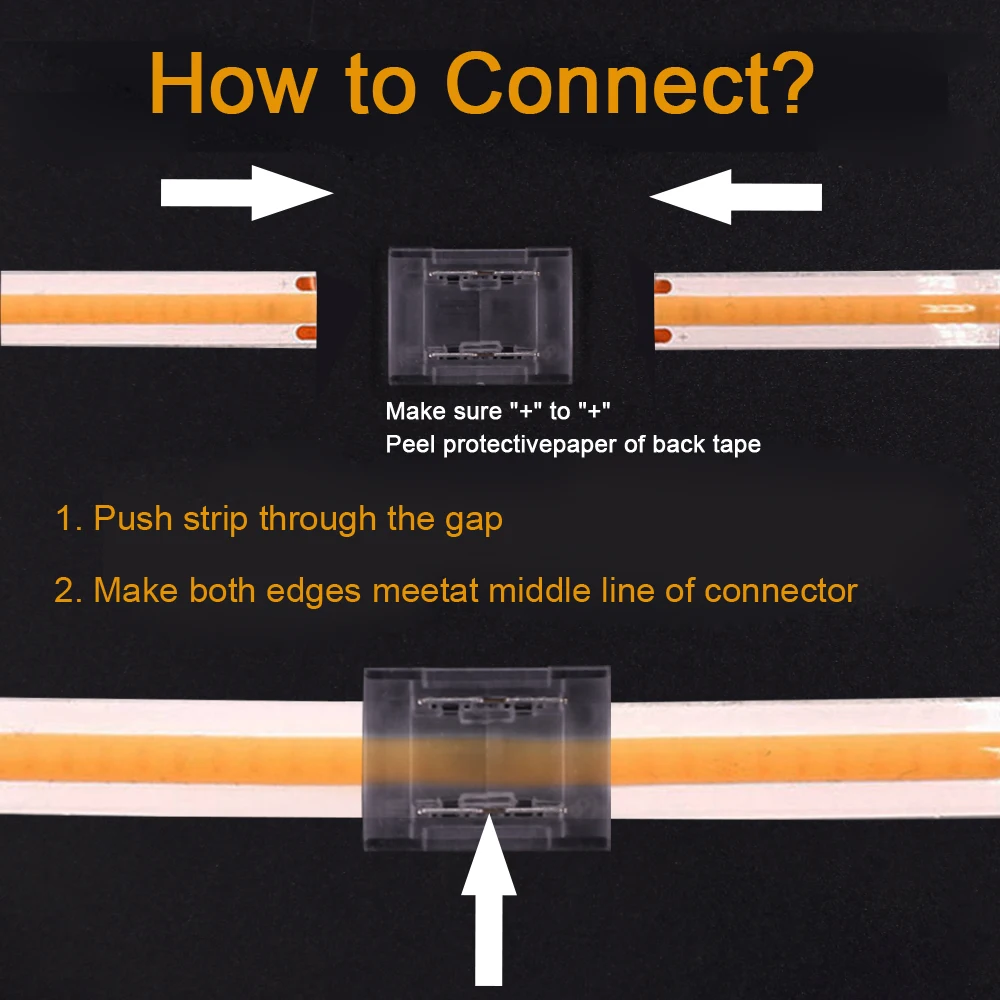 How to Connect?

Make sure "+" to "+"
Peel protectivepaper of back tape

1. Push strip through the gap

2. Make both edges meetat middle line of connector